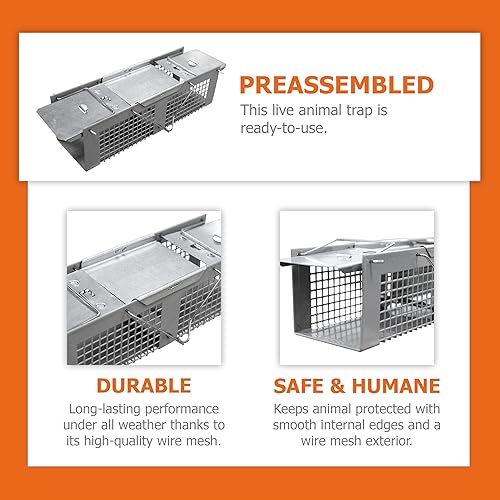 PREASSEMBLED

This live animal trap is ready-to-use.

DURABLE

Long-lasting performance under all weather thanks to its high-quality wire mesh.

SAFE & HUMANE

Keeps animal protected with smooth internal edges and a wire mesh exterior.