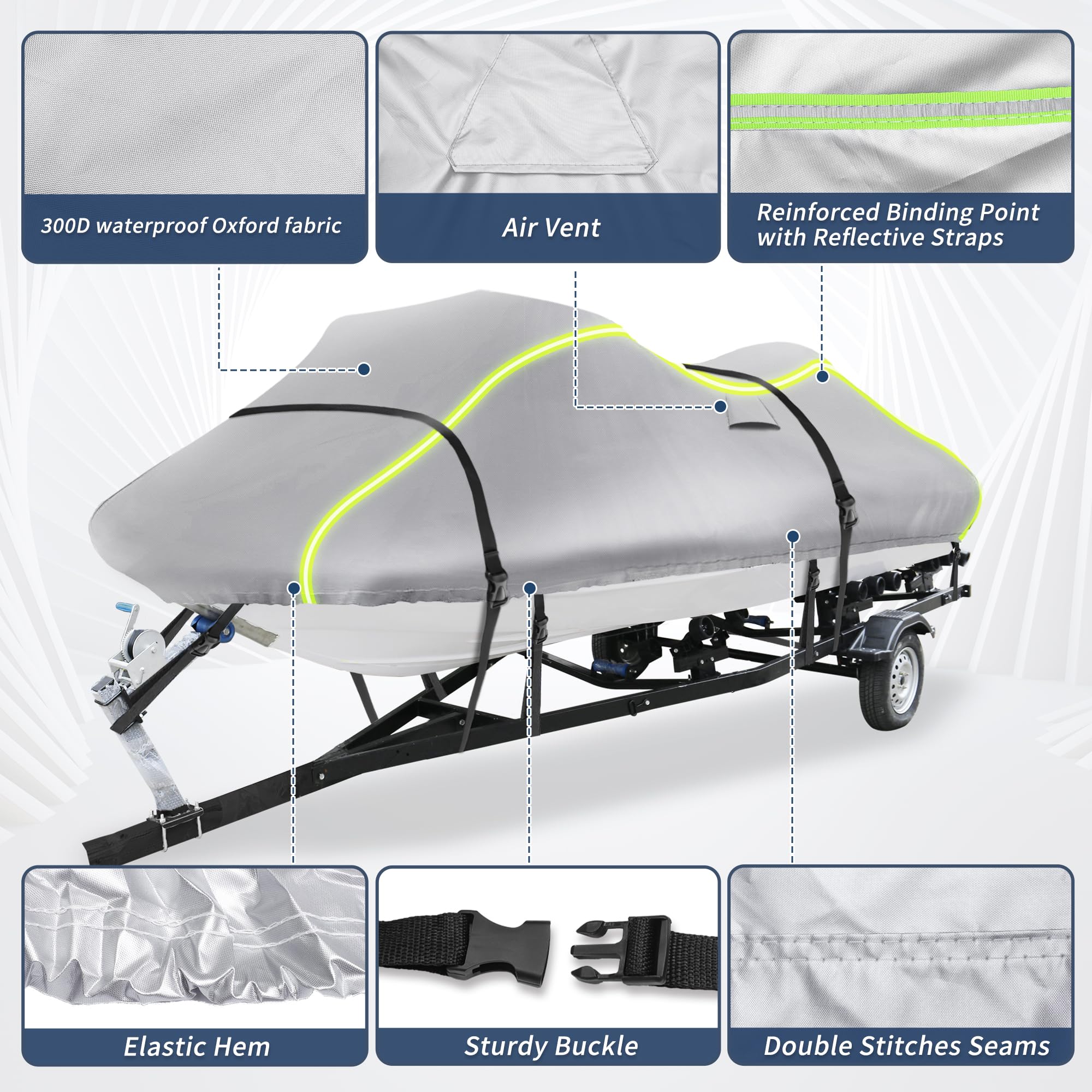 300D waterproof Oxford fabric

Air Vent

Reinforced Binding Point with Reflective Straps

Elastic Hem

Sturdy Buckle

Double Stitches Seams