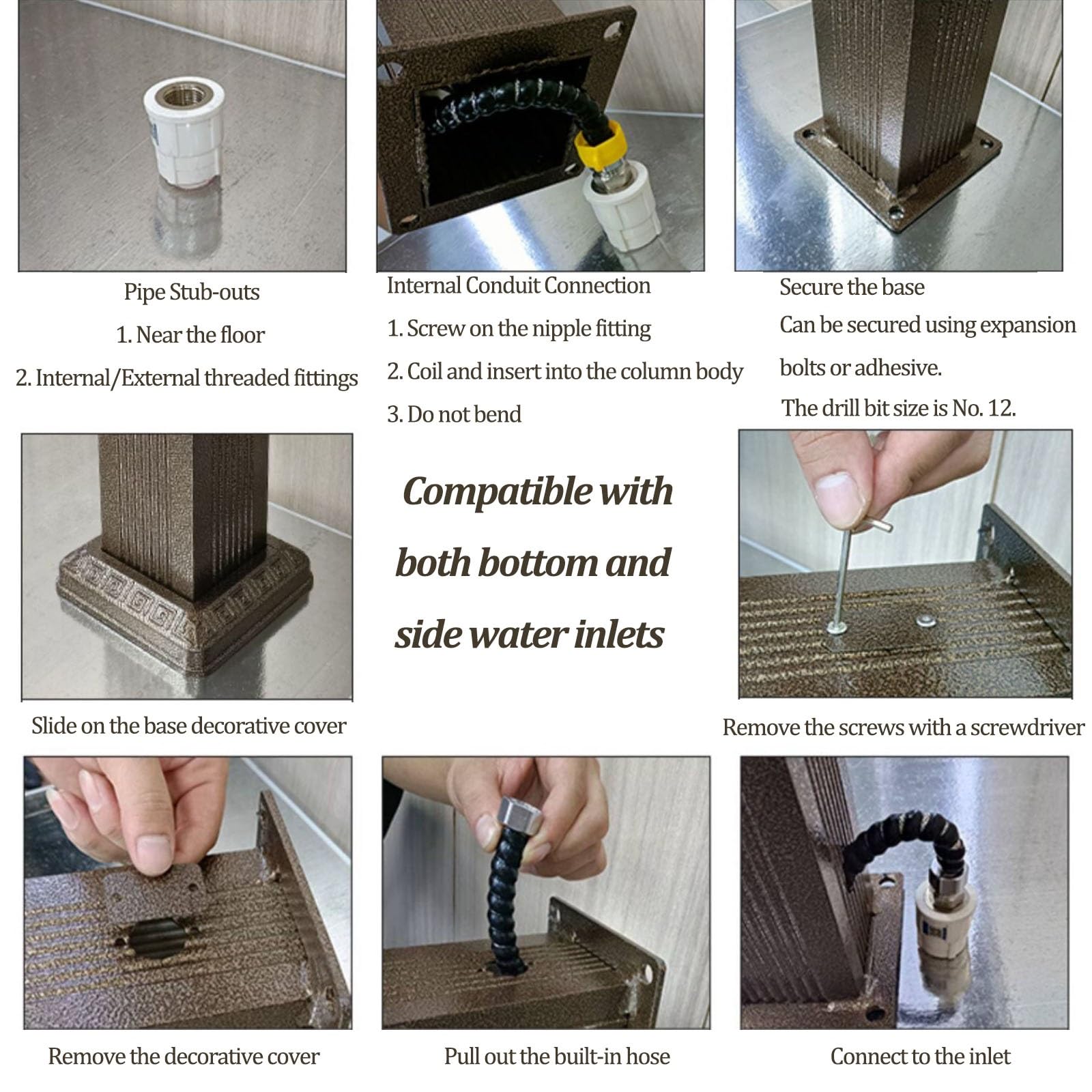 Pipe Stub-outs
1. Near the floor
2. Internal/External threaded fittings

Internal Conduit Connection
1. Screw on the nipple fitting
2. Coil and insert into the column body
3. Do not bend

Secure the base
Can be secured using expansion bolts or adhesive.
The drill bit size is No. 12.

Slide on the base decorative cover

Compatible with both bottom and side water inlets

Remove the screws with a screwdriver

Remove the decorative cover

Pull out the built-in hose

Connect to the inlet