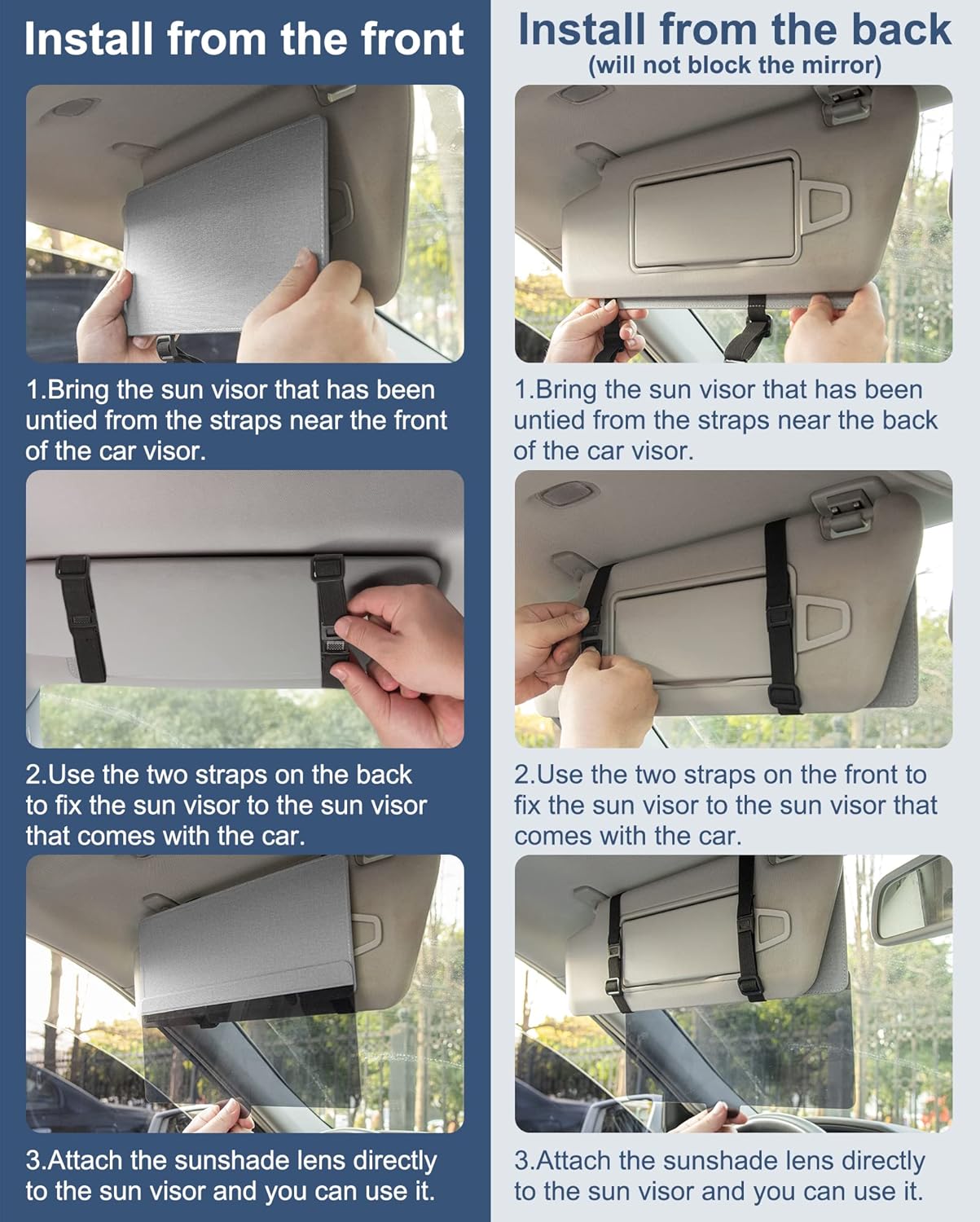 Install from the front

1.Bring the sun visor that has been untied from the straps near the front of the car visor.

2.Use the two straps on the back to fix the sun visor to the sun visor that comes with the car.

3.Attach the sunshade lens directly to the sun visor and you can use it.

Install from the back
(will not block the mirror)

1.Bring the sun visor that has been untied from the straps near the back of the car visor.

2.Use the two straps on the front to fix the sun visor to the sun visor that comes with the car.

3.Attach the sunshade lens directly to the sun visor and you can use it.