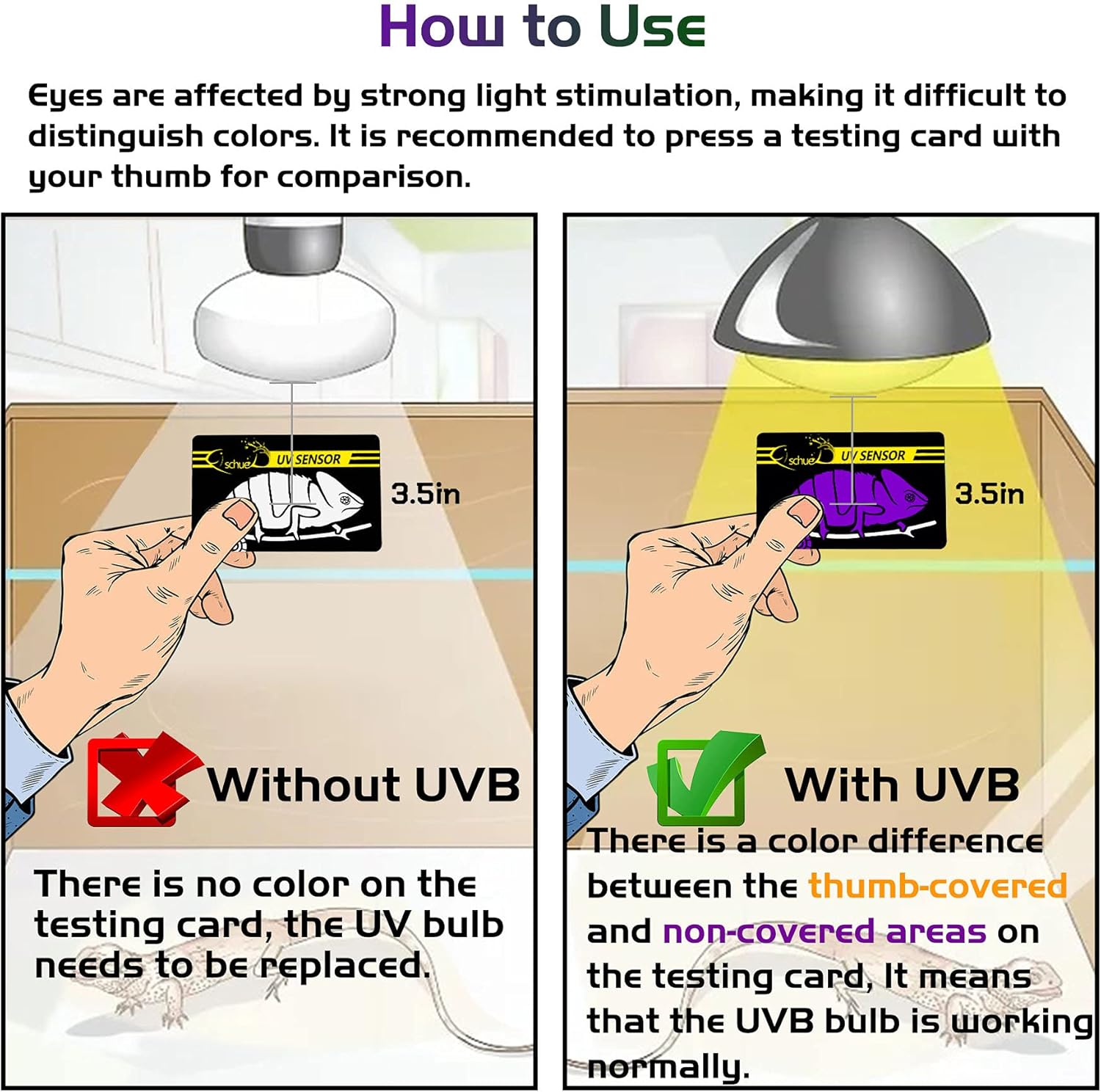 How to Use

Eyes are affected by strong light stimulation, making it difficult to distinguish colors. It is recommended to press a testing card with your thumb for comparison.

schue UV SENSOR

3.5in

Without UVB

There is no color on the testing card, the UV bulb needs to be replaced.

schue UV SENSOR

3.5in

With UVB

There is a color difference between the thumb-covered and non-covered areas on the testing card, It means that the UVB bulb is working normally.