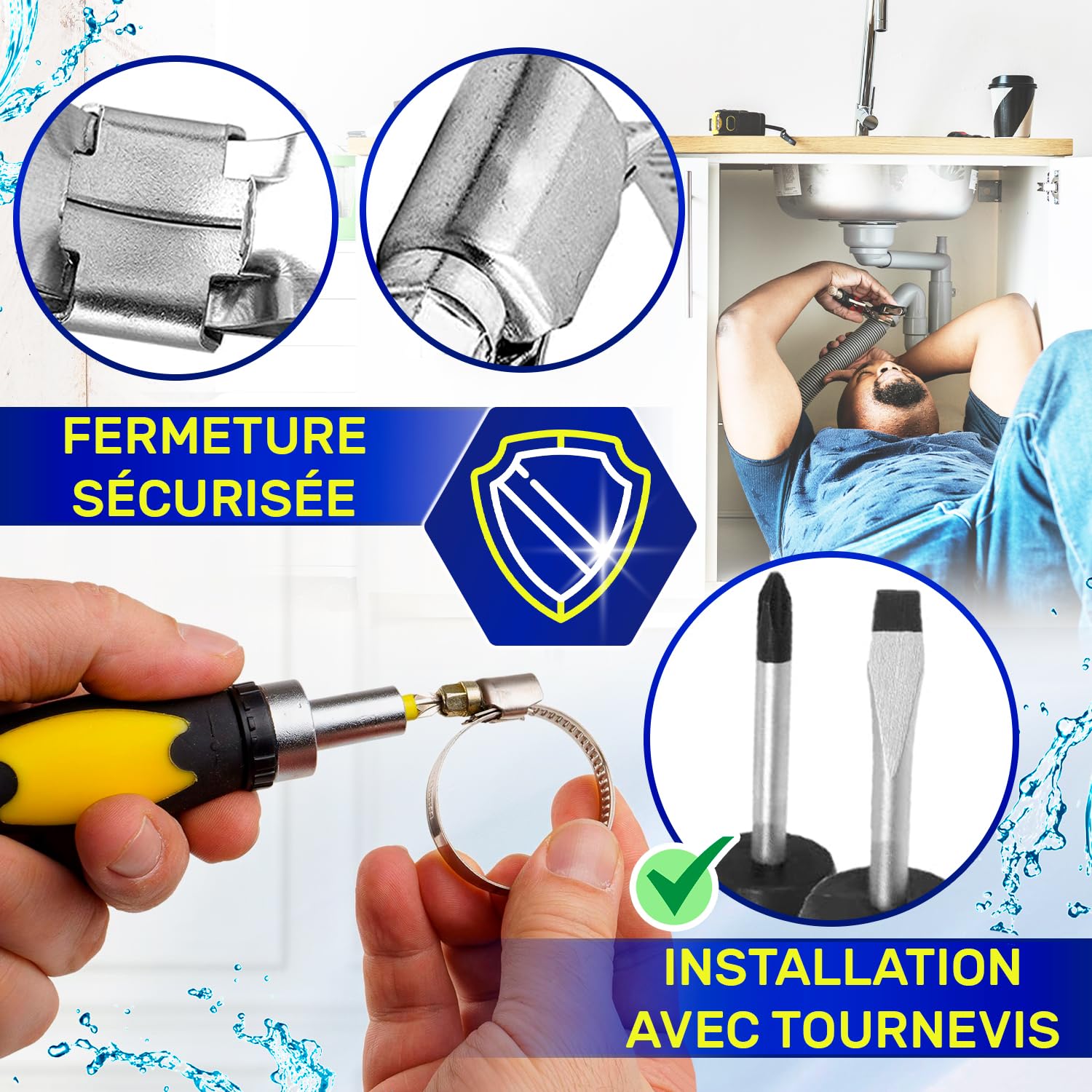 FERMETURE SÉCURISÉE

INSTALLATION AVEC TOURNEVIS