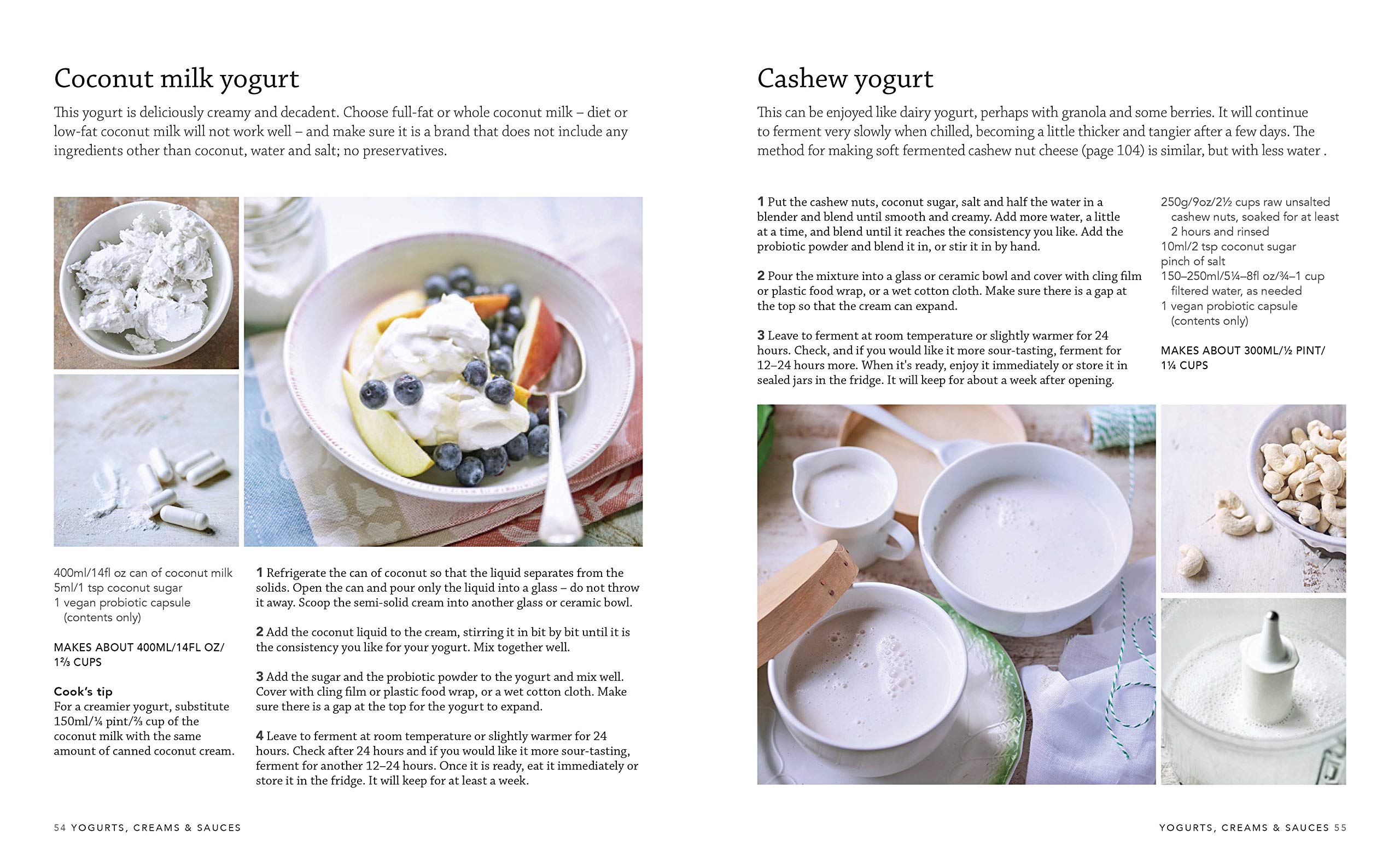 Coconut milk yogurt

This yogurt is deliciously creamy and decadent. Choose full-fat or whole coconut milk – diet or low-fat coconut milk will not work well – and make sure it is a brand that does not include any ingredients other than coconut, water and salt; no preservatives.

400ml/14fl oz can of coconut milk
5ml/1 tsp coconut sugar
1 vegan probiotic capsule (contents only)

MAKES ABOUT 400ML/14FL OZ/ 1⅔ CUPS

Cook's tip
For a creamier yogurt, substitute 150ml/¼ pint/⅔ cup of the coconut milk with the same amount of canned coconut cream.

1 Refrigerate the can of coconut so that the liquid separates from the solids. Open the can and pour only the liquid into a glass – do not throw it away. Scoop the semi-solid cream into another glass or ceramic bowl.

2 Add the coconut liquid to the cream, stirring it in bit by bit until it is the consistency you like for your yogurt. Mix together well.

3 Add the sugar and the probiotic powder to the yogurt and mix well. Cover with cling film or plastic food wrap, or a wet cotton cloth. Make sure there is a gap at the top for the yogurt to expand.

4 Leave to ferment at room temperature or slightly warmer for 24 hours. Check after 24 hours and if you would like it more sour-tasting, ferment for another 12–24 hours. Once it is ready, eat it immediately or store it in the fridge. It will keep for at least a week.

54 YOGURTS, CREAMS & SAUCES

Cashew yogurt

This can be enjoyed like dairy yogurt, perhaps with granola and some berries. It will continue to ferment very slowly when chilled, becoming a little thicker and tangier after a few days. The method for making soft fermented cashew nut cheese (page 104) is similar, but with less water .

1 Put the cashew nuts, coconut sugar, salt and half the water in a blender and blend until smooth and creamy. Add more water, a little at a time, and blend until it reaches the consistency you like. Add the probiotic powder and blend it in, or stir it in by hand.

2 Pour the mixture into a glass or ceramic bowl and cover with cling film or plastic food wrap, or a wet cotton cloth. Make sure there is a gap at the top so that the cream can expand.

3 Leave to ferment at room temperature or slightly warmer for 24 hours. Check, and if you would like it more sour-tasting, ferment for 12–24 hours more. When it's ready, enjoy it immediately or store it in sealed jars in the fridge. It will keep for about a week after opening.

250g/9oz/2½ cups raw unsalted cashew nuts, soaked for at least 2 hours and rinsed
10ml/2 tsp coconut sugar
pinch of salt
150–250ml/5¼–8fl oz/¾–1 cup filtered water, as needed
1 vegan probiotic capsule (contents only)

MAKES ABOUT 300ML/½ PINT/ 1¼ CUPS

YOGURTS, CREAMS & SAUCES 55