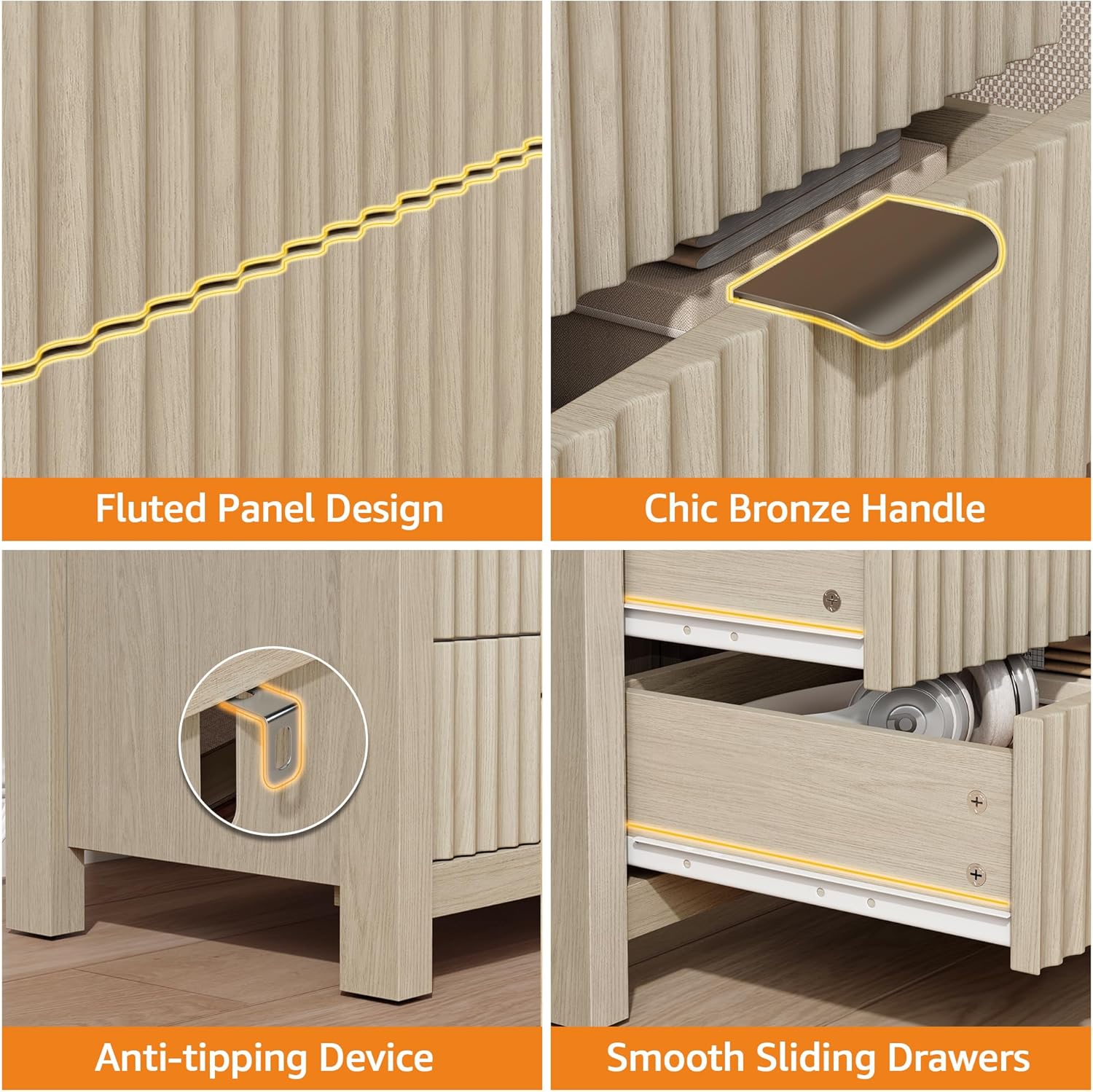 Fluted Panel Design

Chic Bronze Handle

Anti-tipping Device

Smooth Sliding Drawers