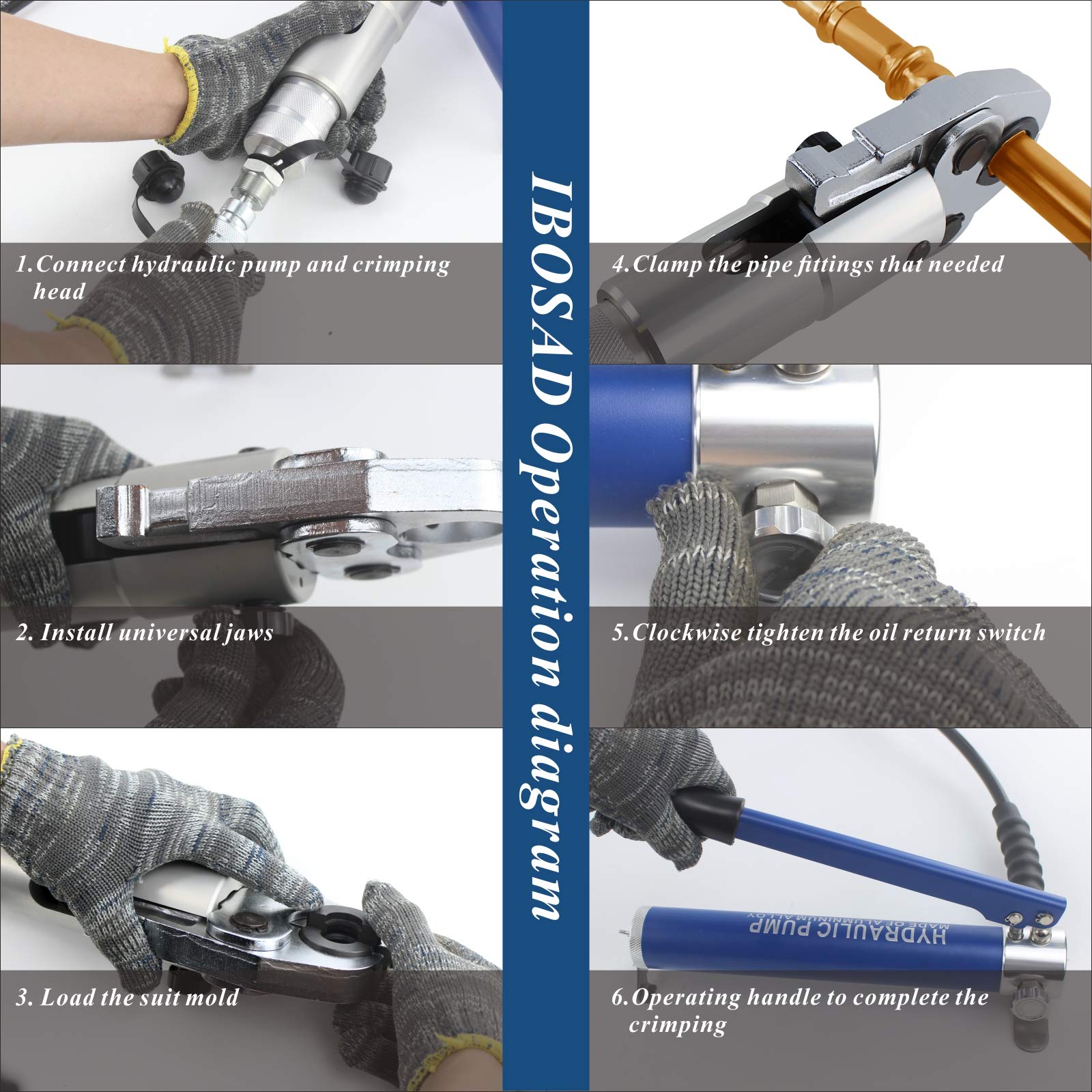 IBOSAD Operation diagram

1.Connect hydraulic pump and crimping head

2. Install universal jaws

3. Load the suit mold

4.Clamp the pipe fittings that needed

5.Clockwise tighten the oil return switch

HYDRAULIC PUMP
MADE OF ALUMINUM ALLOY

6.Operating handle to complete the crimping