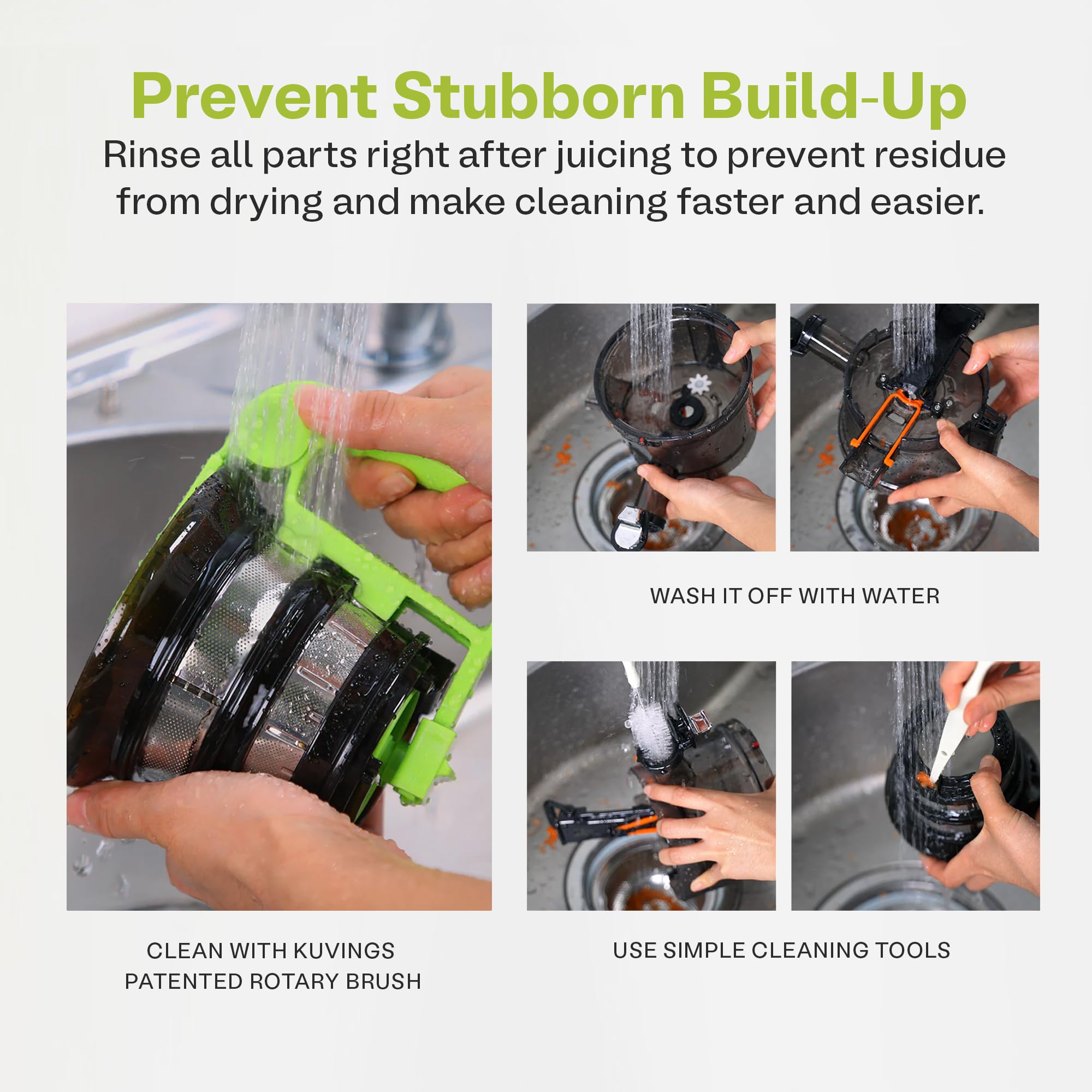 Prevent Stubborn Build-Up

Rinse all parts right after juicing to prevent residue from drying and make cleaning faster and easier.

WASH IT OFF WITH WATER

CLEAN WITH KUVINGS PATENTED ROTARY BRUSH

USE SIMPLE CLEANING TOOLS