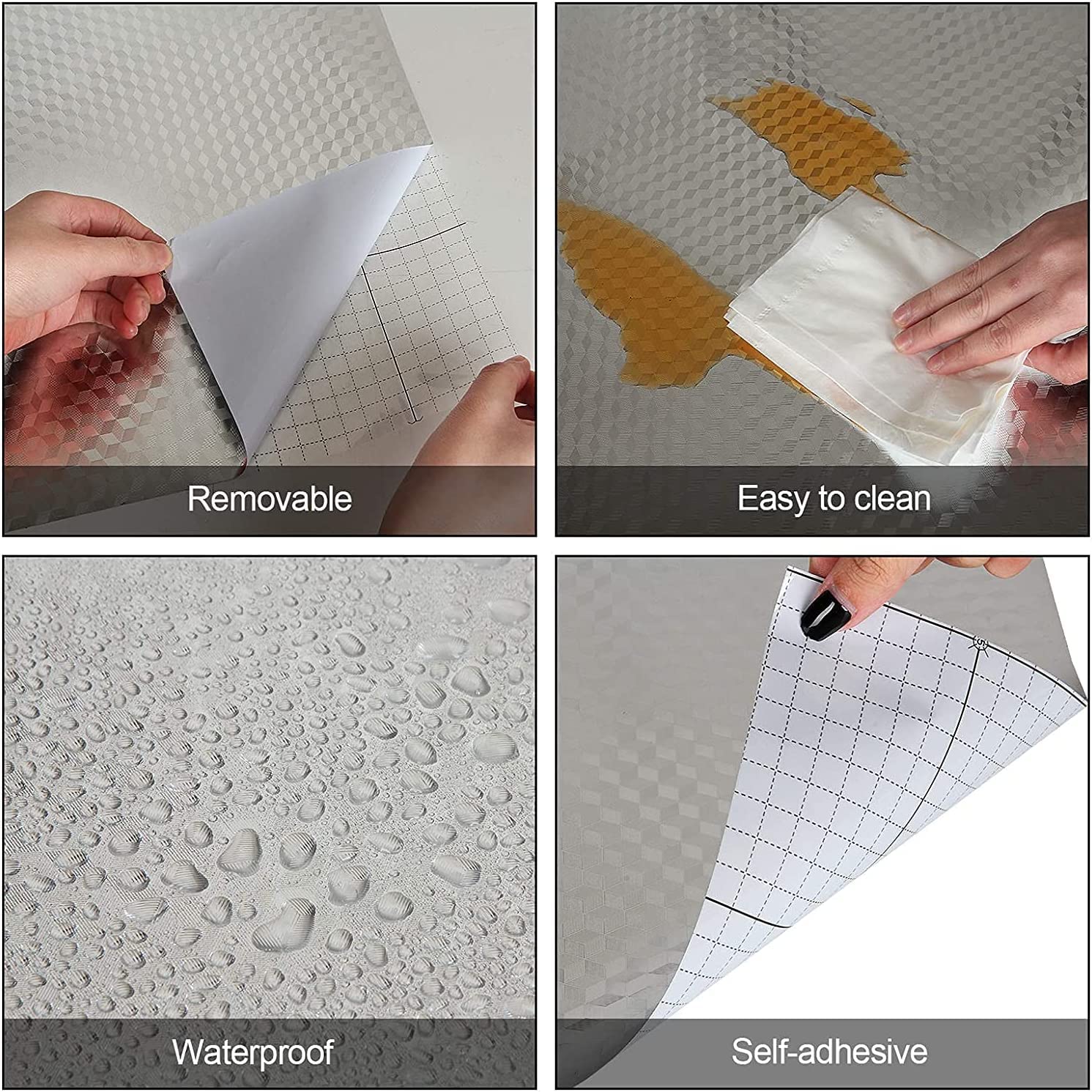 Removable

Easy to clean

Waterproof

Self-adhesive