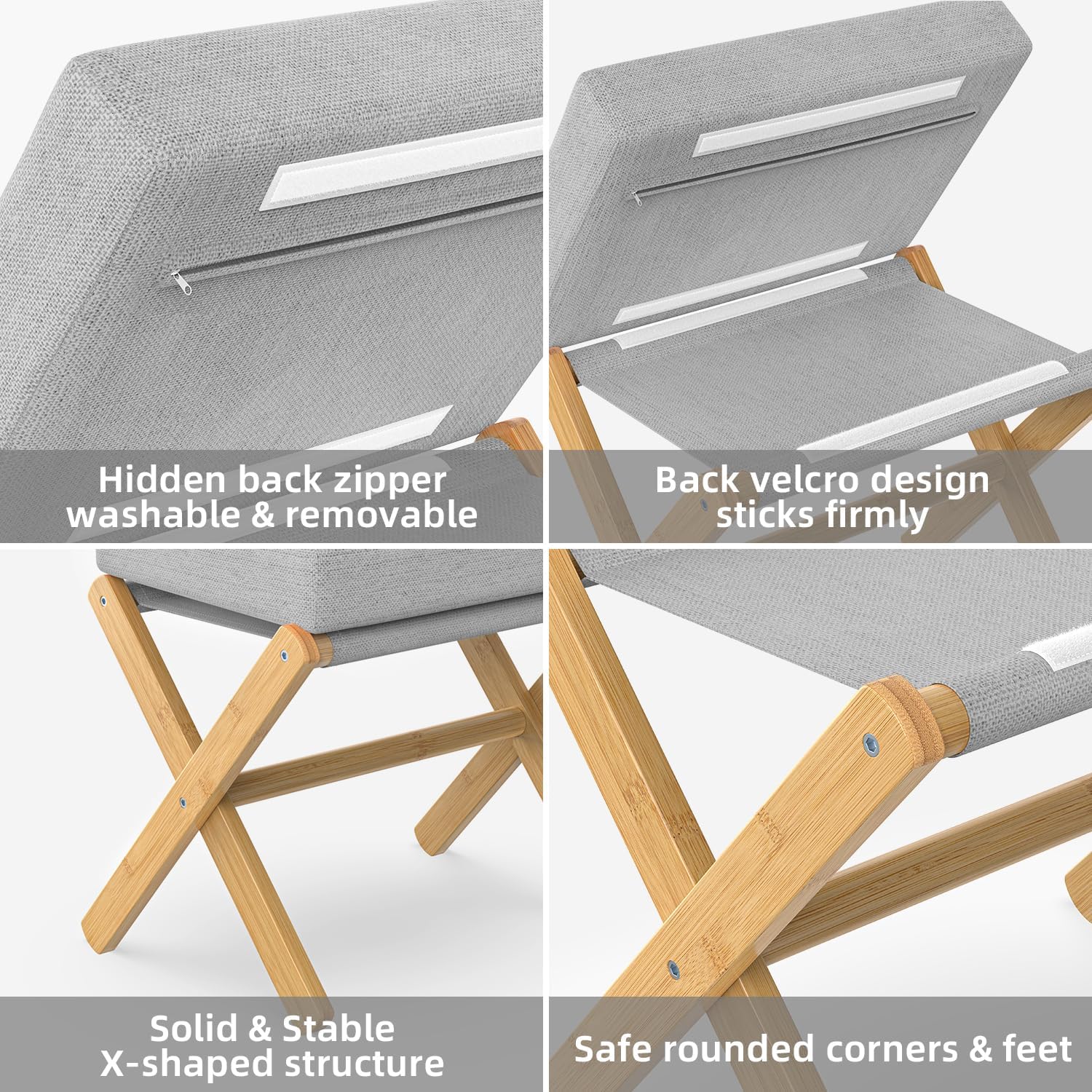 Hidden back zipper washable & removable

Back velcro design sticks firmly

Solid & Stable X-shaped structure

Safe rounded corners & feet