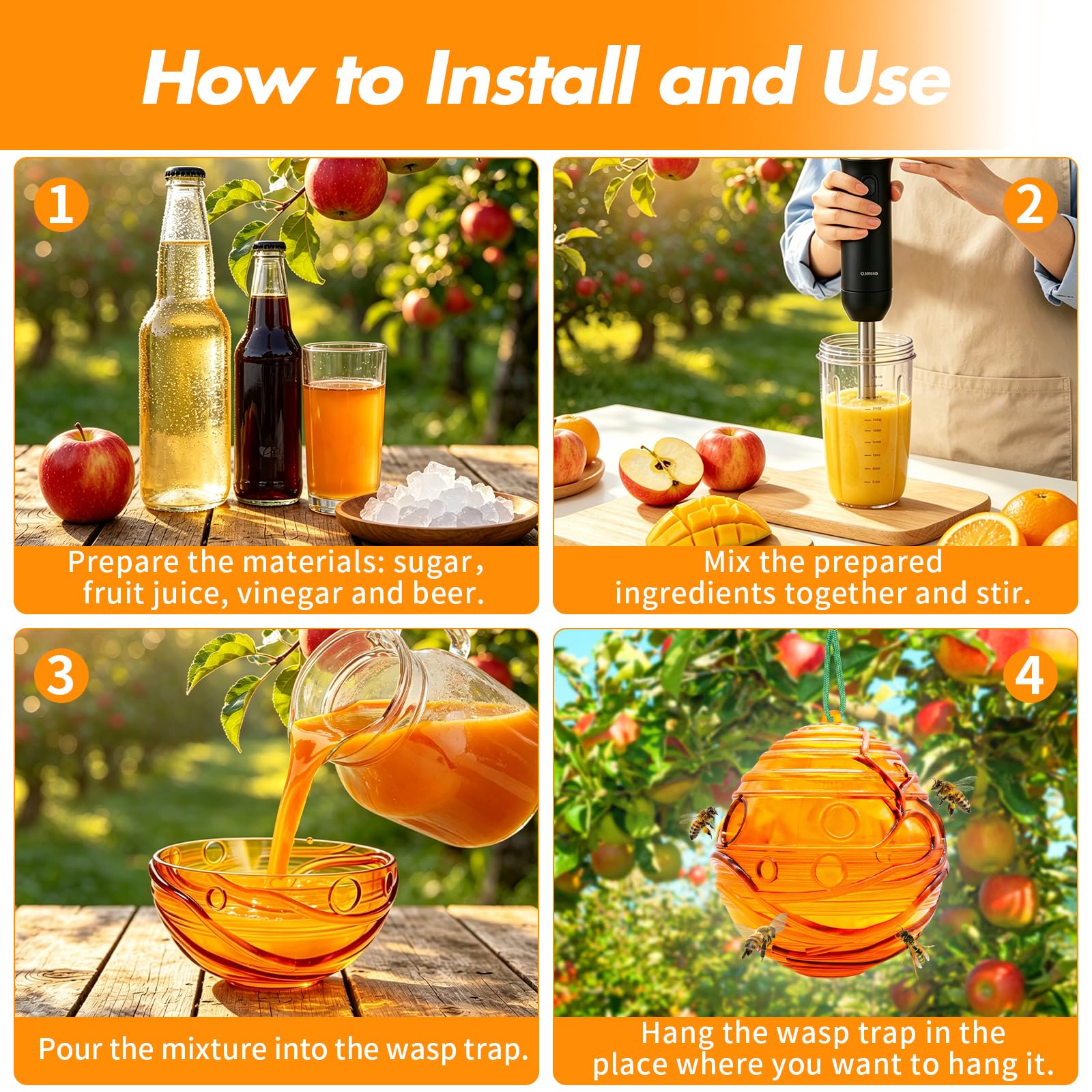 How to Install and Use

1

Prepare the materials: sugar, fruit juice, vinegar and beer.

2

Mix the prepared ingredients together and stir.

3

Pour the mixture into the wasp trap.

4

Hang the wasp trap in the place where you want to hang it.