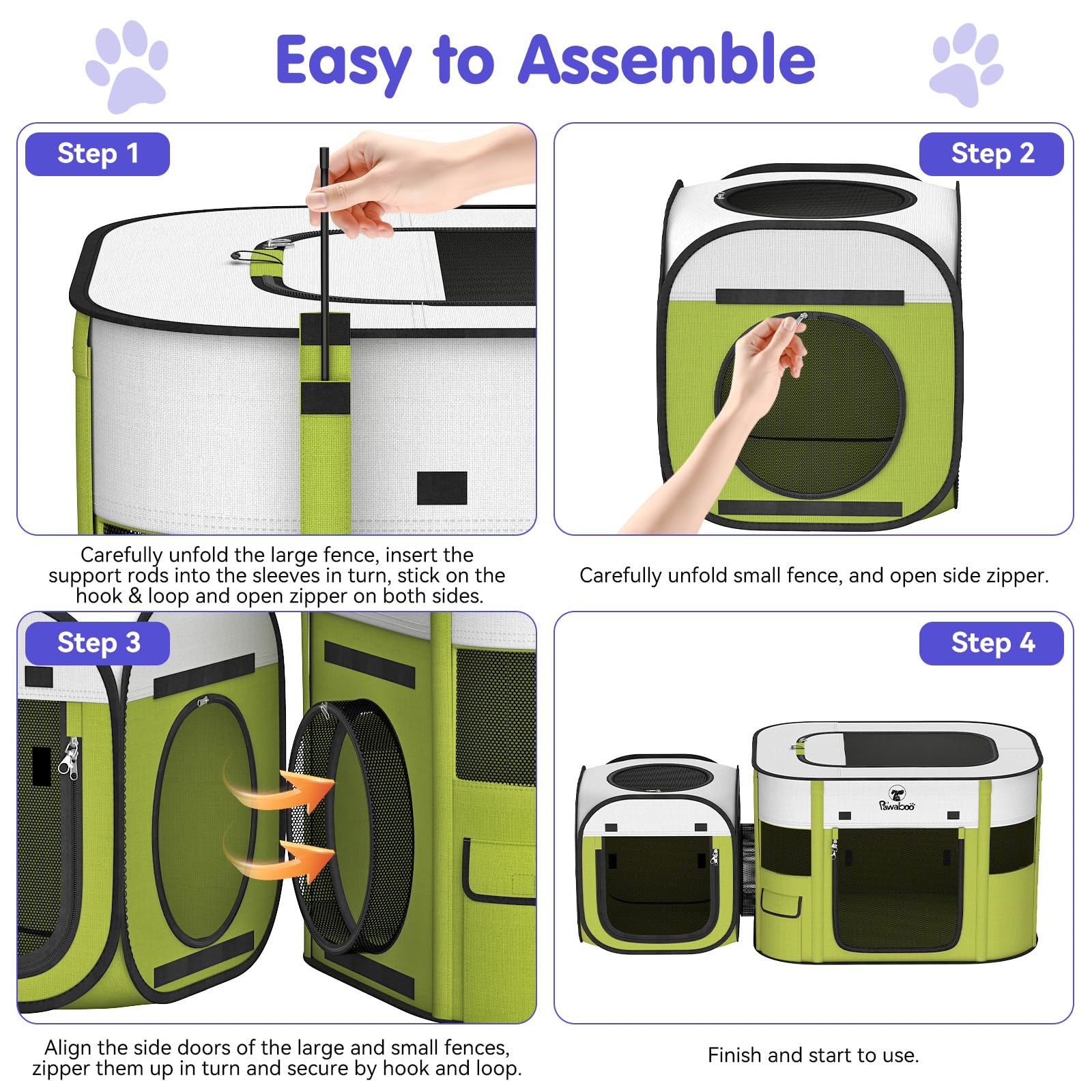 Easy to Assemble

Step 1

Carefully unfold the large fence, insert the support rods into the sleeves in turn, stick on the hook & loop and open zipper on both sides.

Step 2

Carefully unfold small fence, and open side zipper.

Step 3

Align the side doors of the large and small fences, zipper them up in turn and secure by hook and loop.

Step 4

Pawaboo

Finish and start to use.