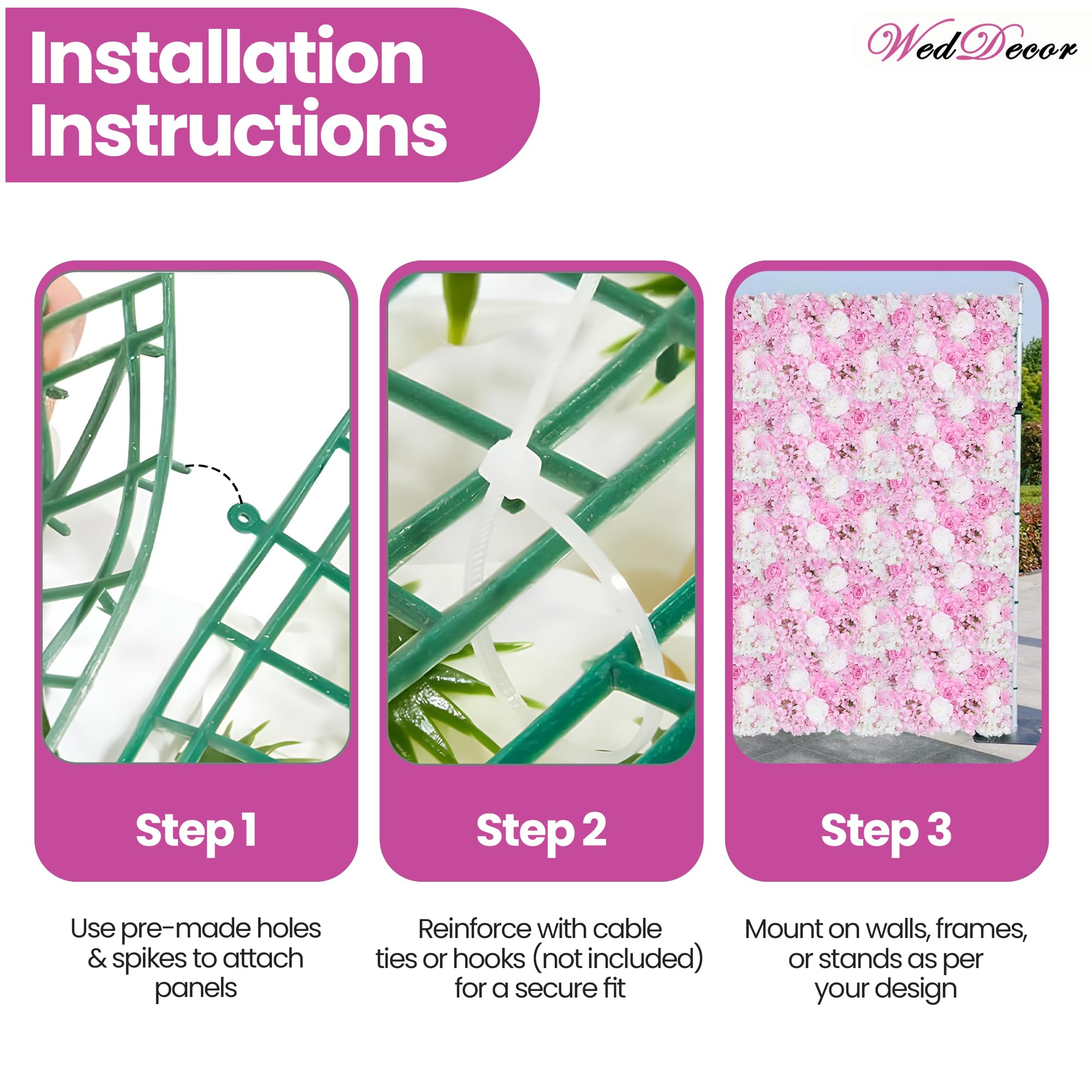 Installation Instructions

WedDecor

Step 1

Use pre-made holes & spikes to attach panels

Step 2

Reinforce with cable ties or hooks (not included) for a secure fit

Step 3

Mount on walls, frames, or stands as per your design