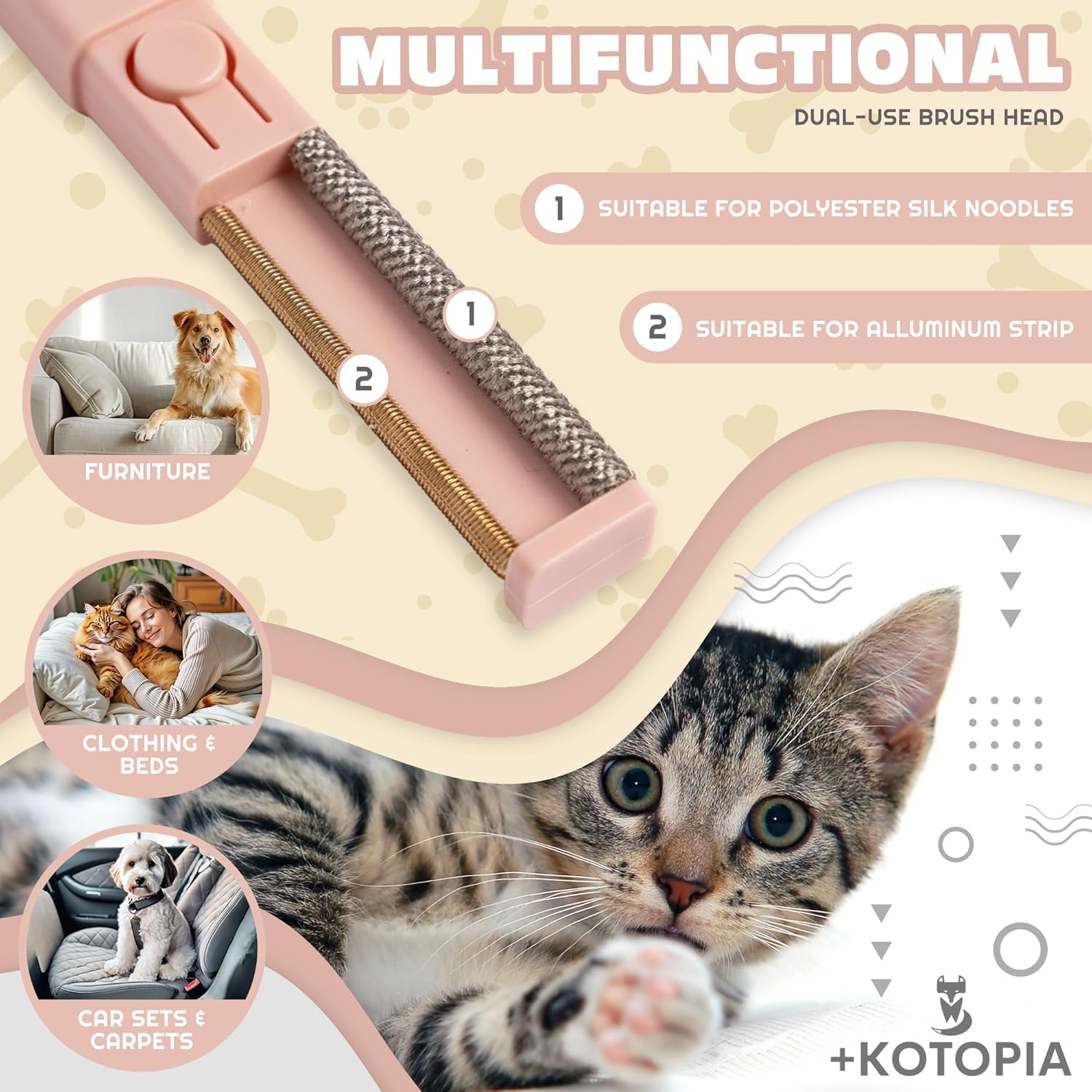 MULTIFUNCTIONAL

DUAL-USE BRUSH HEAD

1 SUITABLE FOR POLYESTER SILK NOODLES

2 SUITABLE FOR ALLUMINUM STRIP

1

2

FURNITURE

CLOTHING & BEDS

CAR SETS & CARPETS

+KOTOPIA