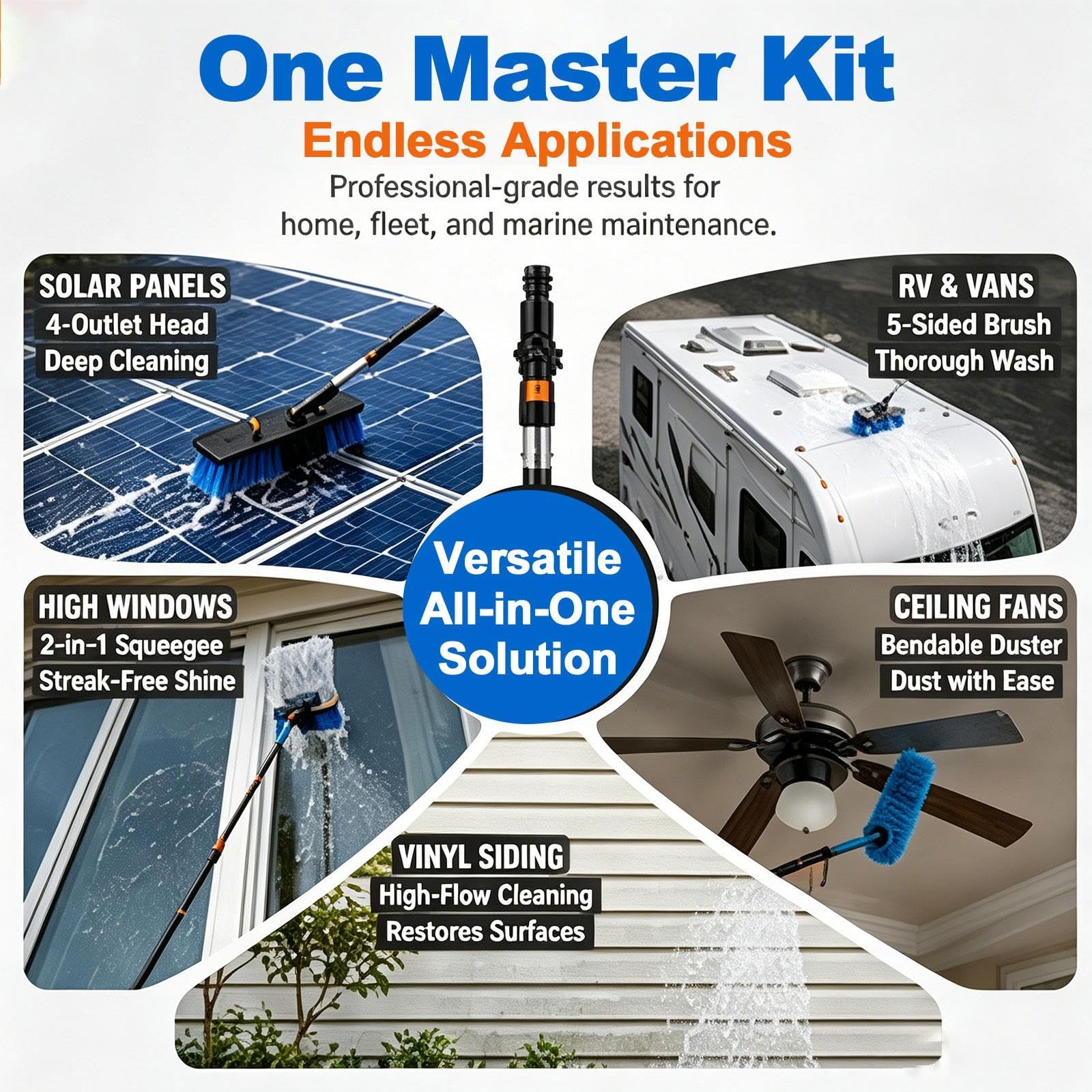 One Master Kit
Endless Applications
Professional-grade results for home, fleet, and marine maintenance.

SOLAR PANELS
4-Outlet Head
Deep Cleaning

RV & VANS
5-Sided Brush
Thorough Wash

Versatile All-in-One Solution

HIGH WINDOWS
2-in-1 Squeegee
Streak-Free Shine

CEILING FANS
Bendable Duster
Dust with Ease

VINYL SIDING
High-Flow Cleaning
Restores Surfaces