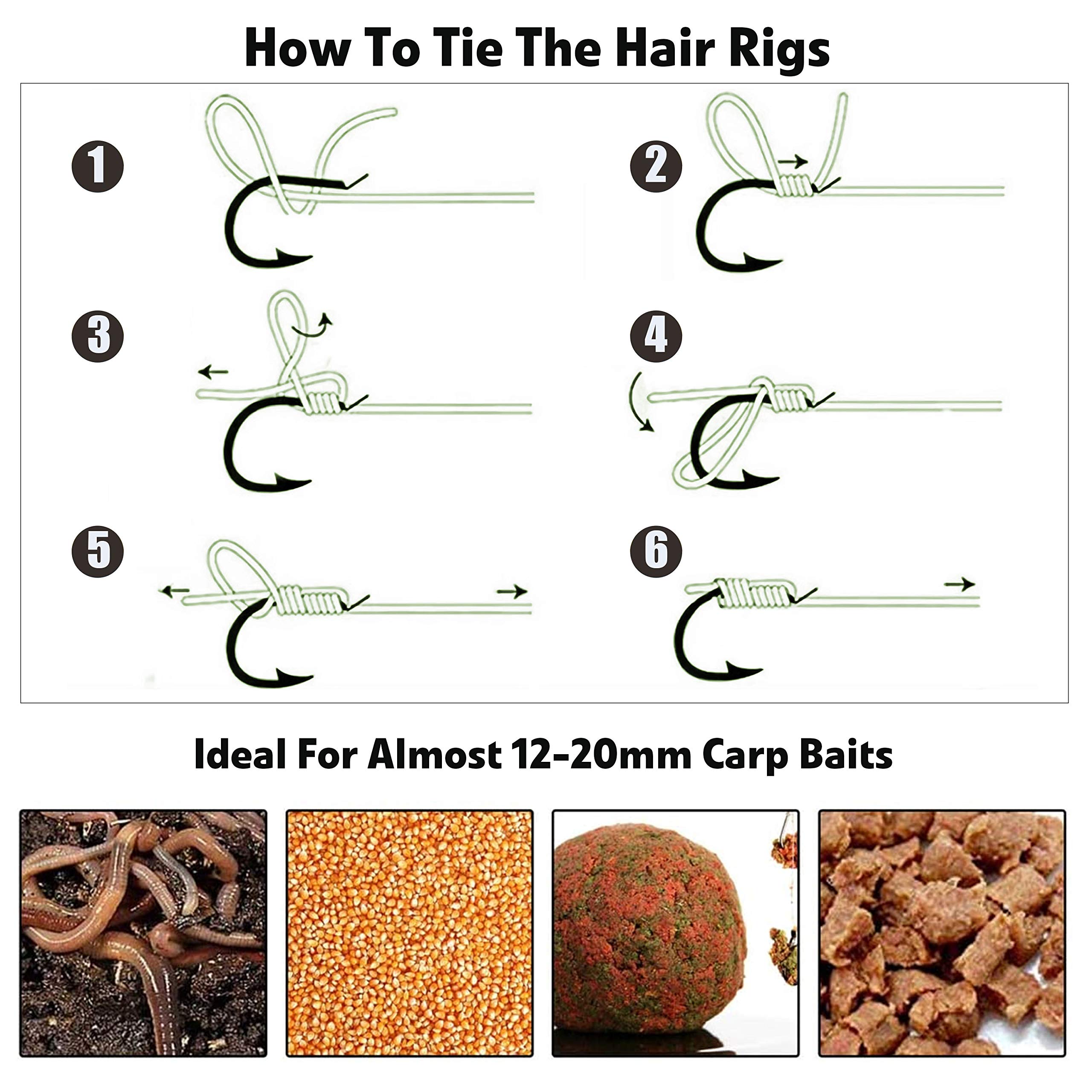 How To Tie The Hair Rigs

1

2

3

4

5

6

Ideal For Almost 12-20mm Carp Baits