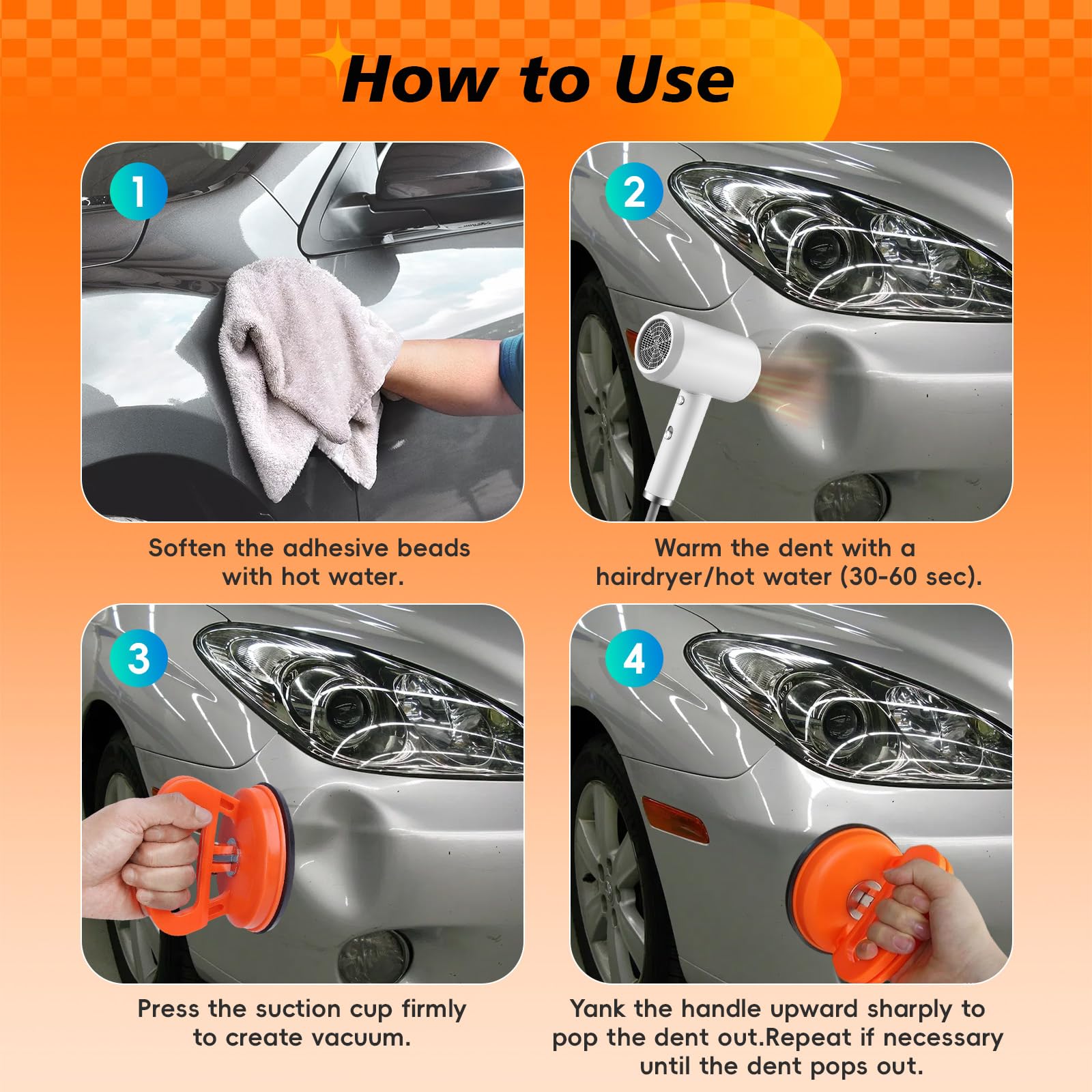 How to Use

1

Soften the adhesive beads with hot water.

2

Warm the dent with a hairdryer/hot water (30-60 sec).

3

Press the suction cup firmly to create vacuum.

4

Yank the handle upward sharply to pop the dent out.Repeat if necessary until the dent pops out.