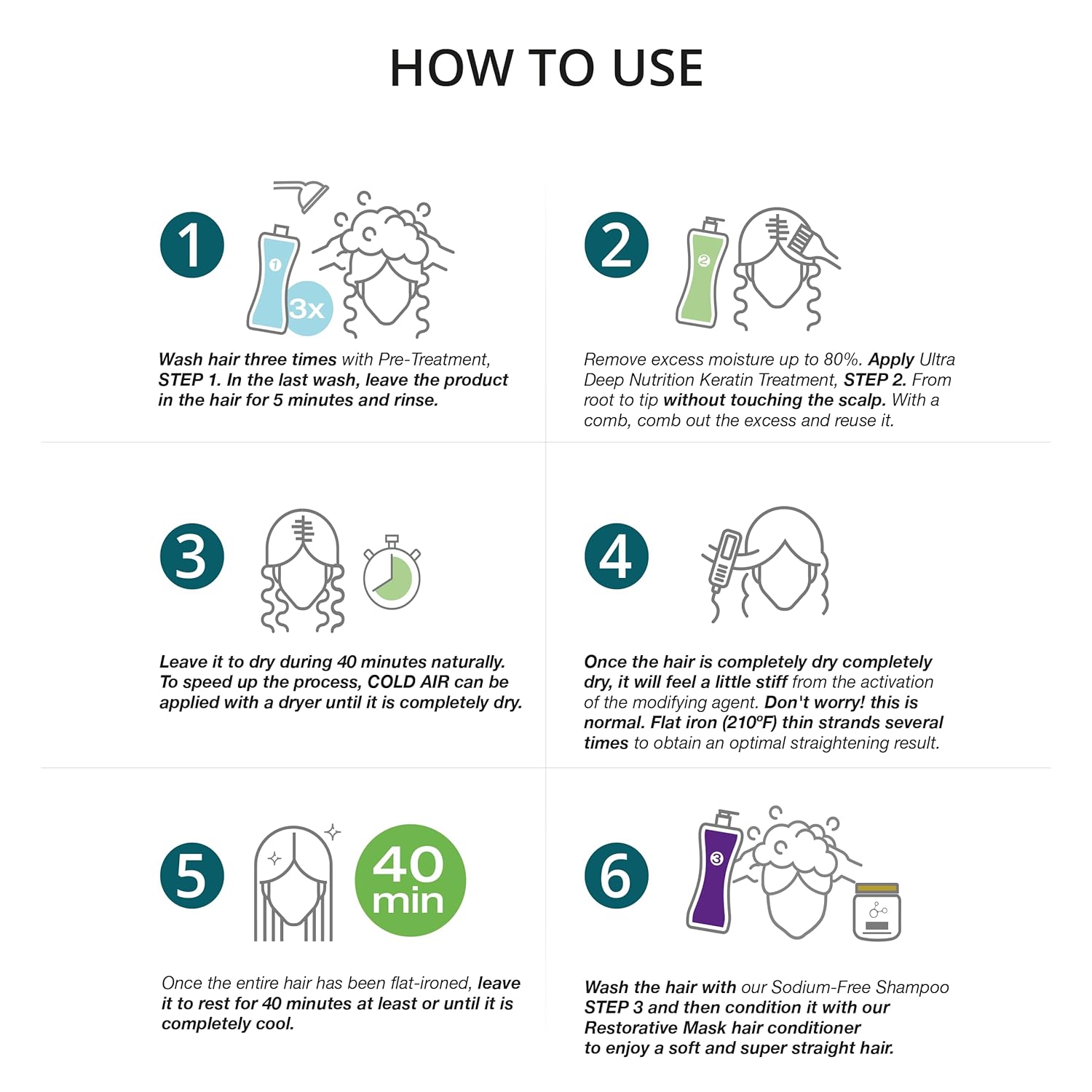 HOW TO USE

1

1

3x

Wash hair three times with Pre-Treatment, STEP 1. In the last wash, leave the product in the hair for 5 minutes and rinse.

2

2

Remove excess moisture up to 80%. Apply Ultra Deep Nutrition Keratin Treatment, STEP 2. From root to tip without touching the scalp. With a comb, comb out the excess and reuse it.

3

Leave it to dry during 40 minutes naturally. To speed up the process, COLD AIR can be applied with a dryer until it is completely dry.

4

Once the hair is completely dry completely dry, it will feel a little stiff from the activation of the modifying agent. Don't worry! this is normal. Flat iron (210ºF) thin strands several times to obtain an optimal straightening result.

5

40 min

Once the entire hair has been flat-ironed, leave it to rest for 40 minutes at least or until it is completely cool.

6

3

Wash the hair with our Sodium-Free Shampoo STEP 3 and then condition it with our Restorative Mask hair conditioner to enjoy a soft and super straight hair.