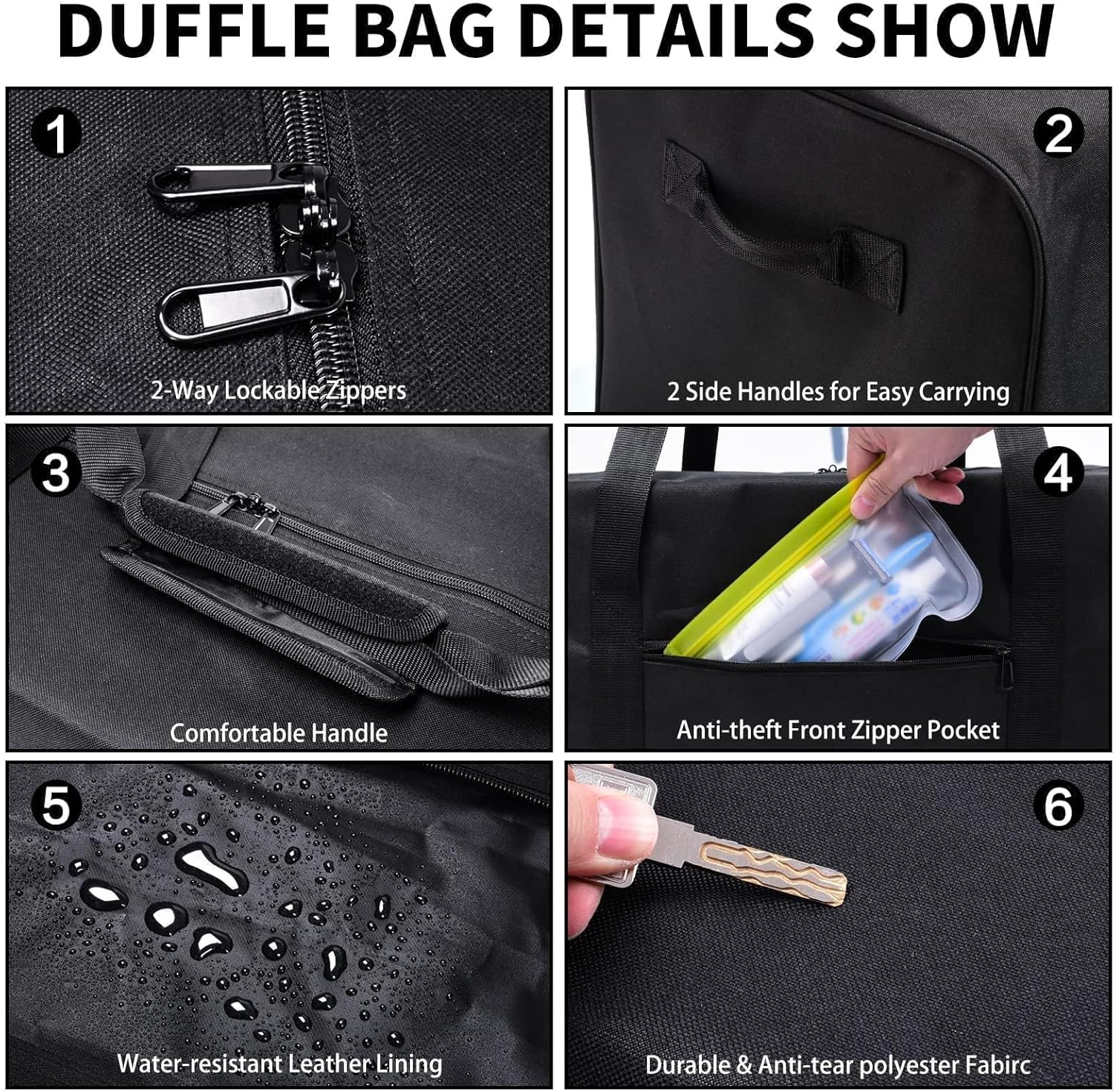 DUFFLE BAG DETAILS SHOW

1
2-Way Lockable Zippers

2
2 Side Handles for Easy Carrying

3
Comfortable Handle

4
Anti-theft Front Zipper Pocket

5
Water-resistant Leather Lining

6
Durable & Anti-tear polyester Fabirc