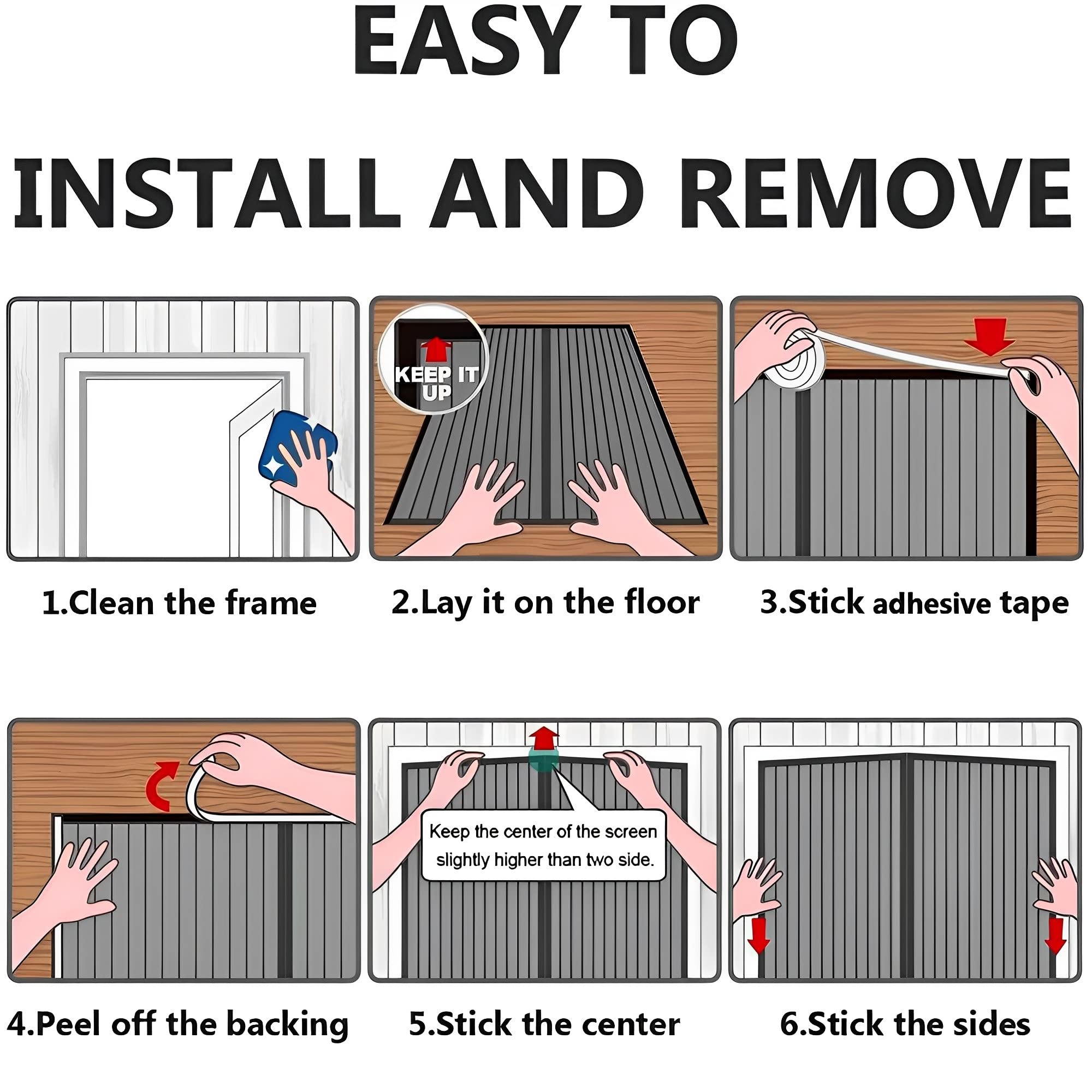 EASY TO

INSTALL AND REMOVE

KEEP IT UP

1.Clean the frame

2.Lay it on the floor

3.Stick adhesive tape

Keep the center of the screen slightly higher than two side.

4.Peel off the backing

5.Stick the center

6.Stick the sides