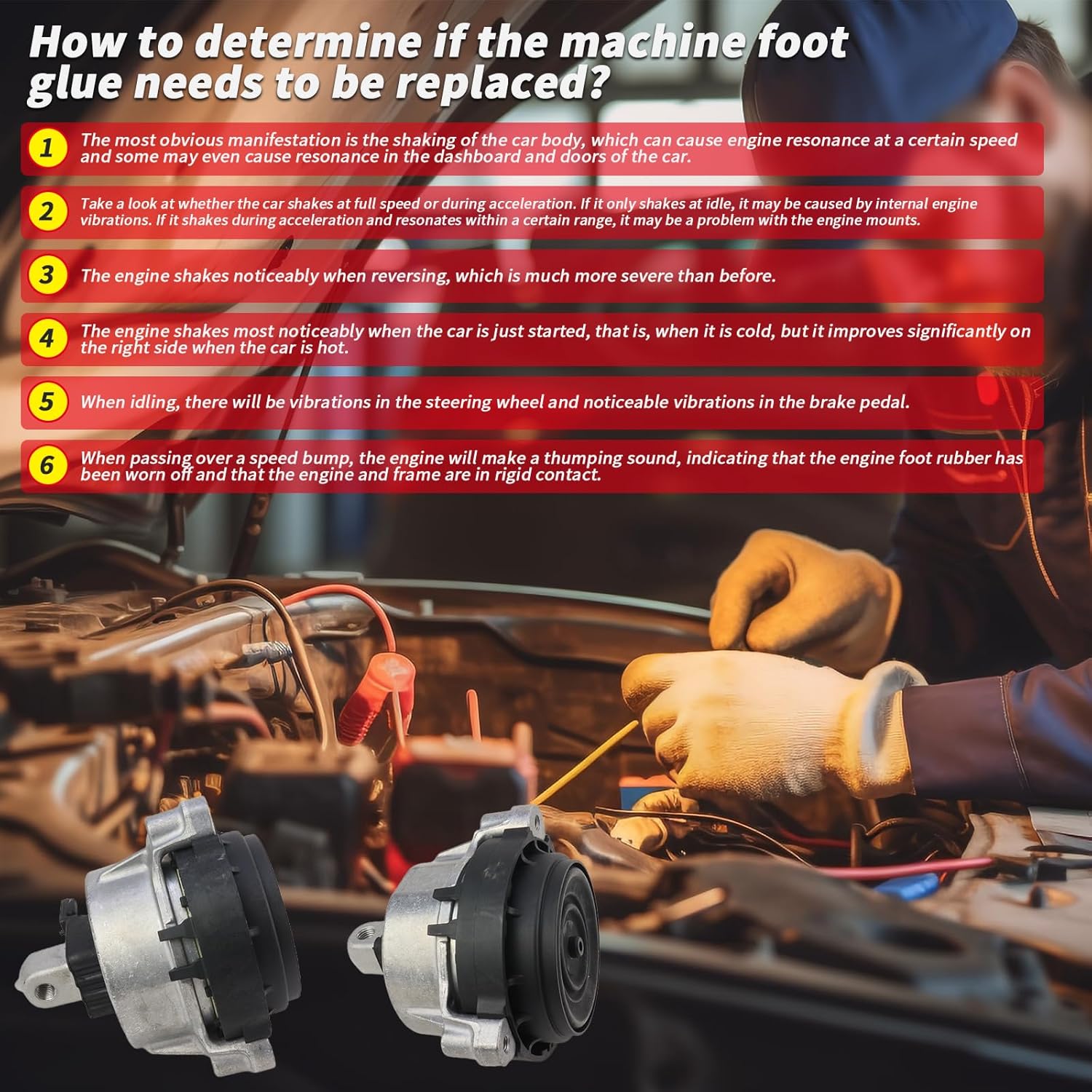 How to determine if the machine foot glue needs to be replaced?

1 The most obvious manifestation is the shaking of the car body, which can cause engine resonance at a certain speed and some may even cause resonance in the dashboard and doors of the car.

2 Take a look at whether the car shakes at full speed or during acceleration. If it only shakes at idle, it may be caused by internal engine vibrations. If it shakes during acceleration and resonates within a certain range, it may be a problem with the engine mounts.

3 The engine shakes noticeably when reversing, which is much more severe than before.

4 The engine shakes most noticeably when the car is just started, that is, when it is cold, but it improves significantly on the right side when the car is hot.

5 When idling, there will be vibrations in the steering wheel and noticeable vibrations in the brake pedal.

6 When passing over a speed bump, the engine will make a thumping sound, indicating that the engine foot rubber has been worn off and that the engine and frame are in rigid contact.