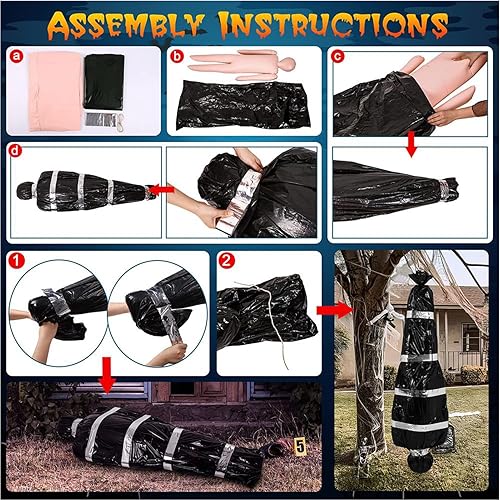 ASSEMBLY INSTRUCTIONS

a

b

c

d

1

2

5