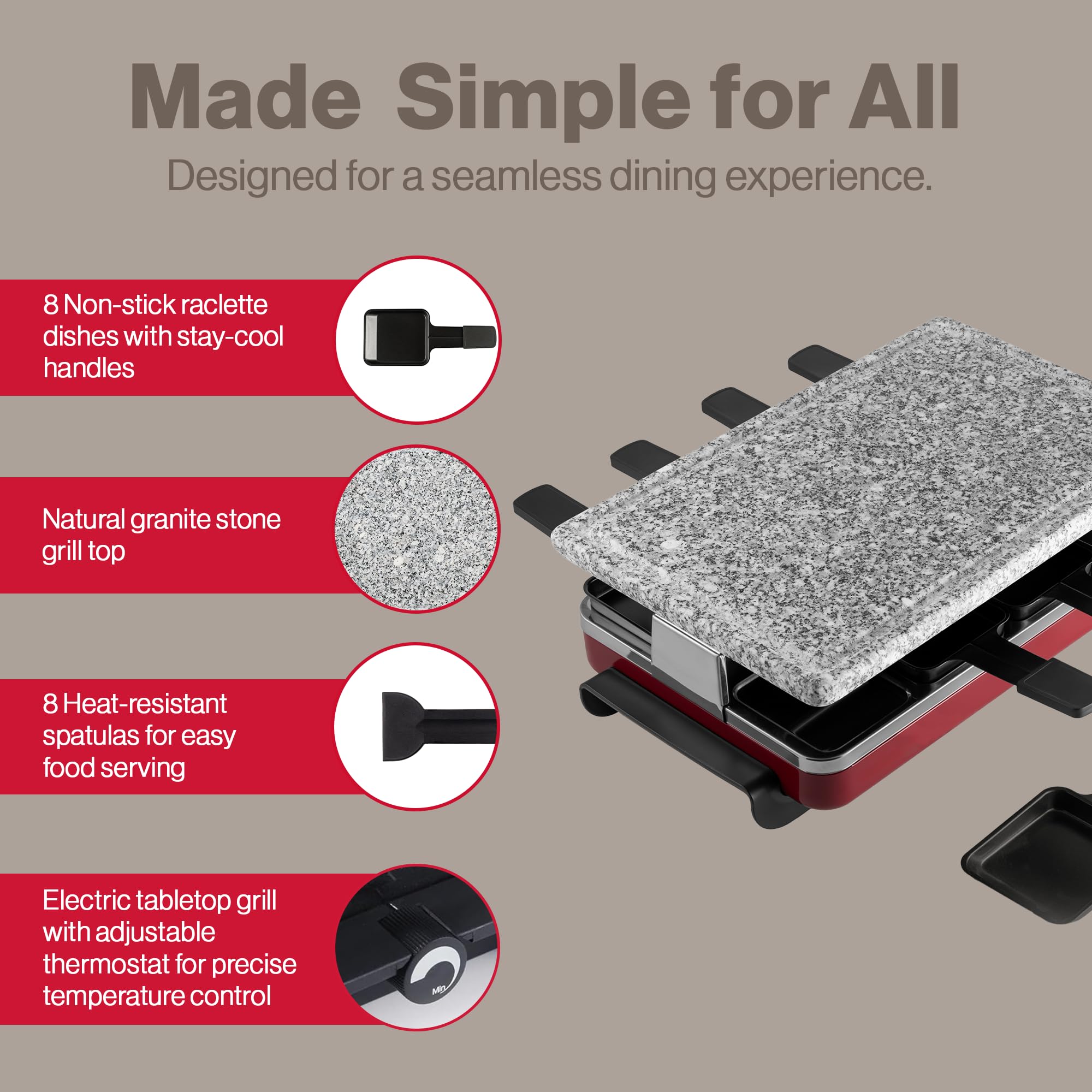 Made Simple for All

Designed for a seamless dining experience.

8 Non-stick raclette dishes with stay-cool handles

Natural granite stone grill top

8 Heat-resistant spatulas for easy food serving

Electric tabletop grill with adjustable thermostat for precise temperature control

Min