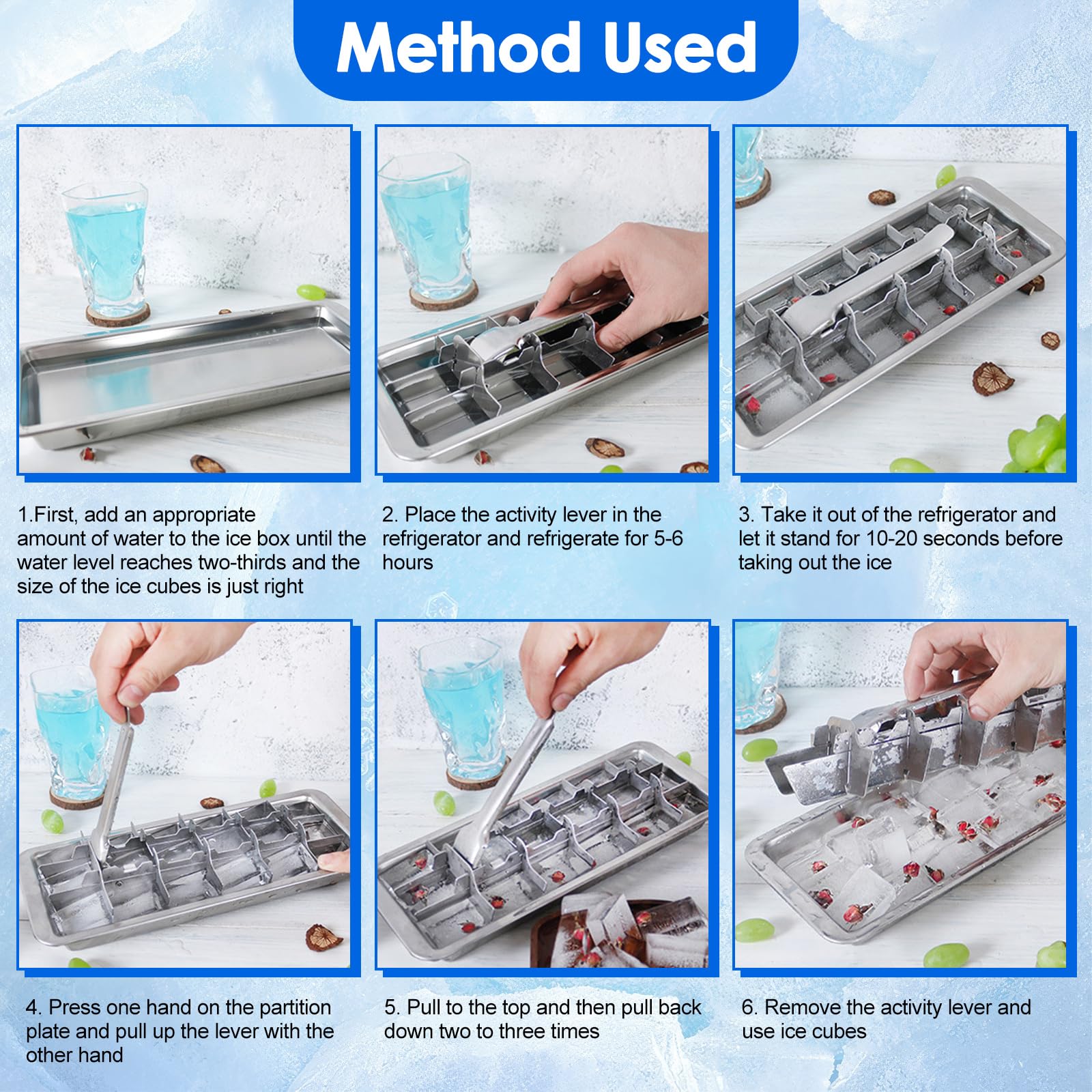 Method Used

1.First, add an appropriate amount of water to the ice box until the water level reaches two-thirds and the size of the ice cubes is just right

2. Place the activity lever in the refrigerator and refrigerate for 5-6 hours

3. Take it out of the refrigerator and let it stand for 10-20 seconds before taking out the ice

4. Press one hand on the partition plate and pull up the lever with the other hand

5. Pull to the top and then pull back down two to three times

6. Remove the activity lever and use ice cubes