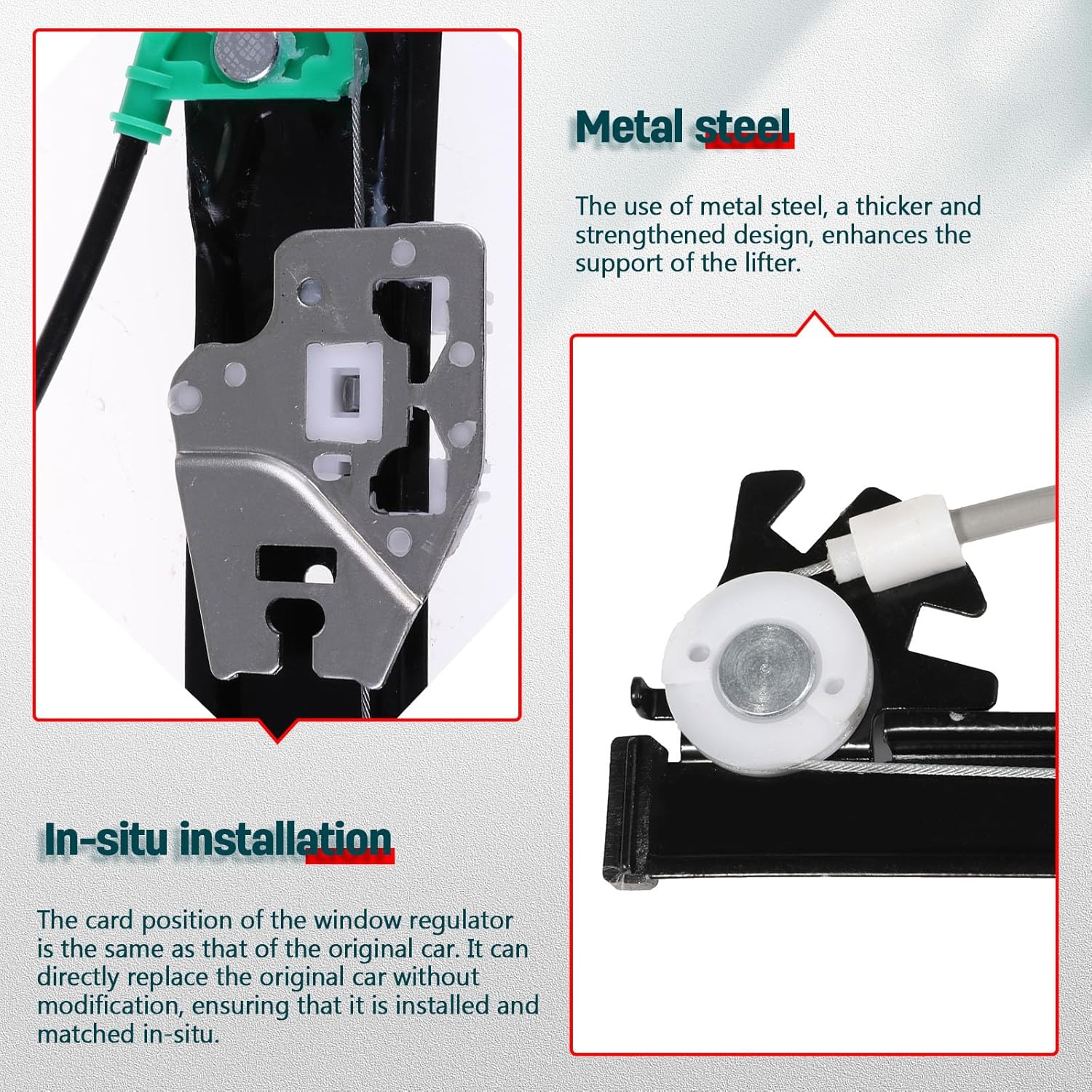 Metal steel

The use of metal steel, a thicker and strengthened design, enhances the support of the lifter.

In-situ installation

The card position of the window regulator is the same as that of the original car. It can directly replace the original car without modification, ensuring that it is installed and matched in-situ.