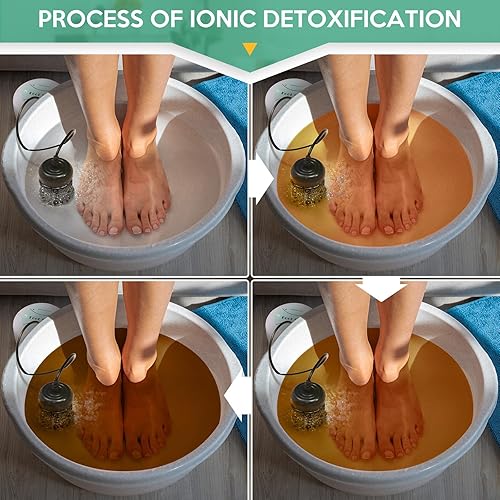 PROCESS OF IONIC DETOXIFICATION