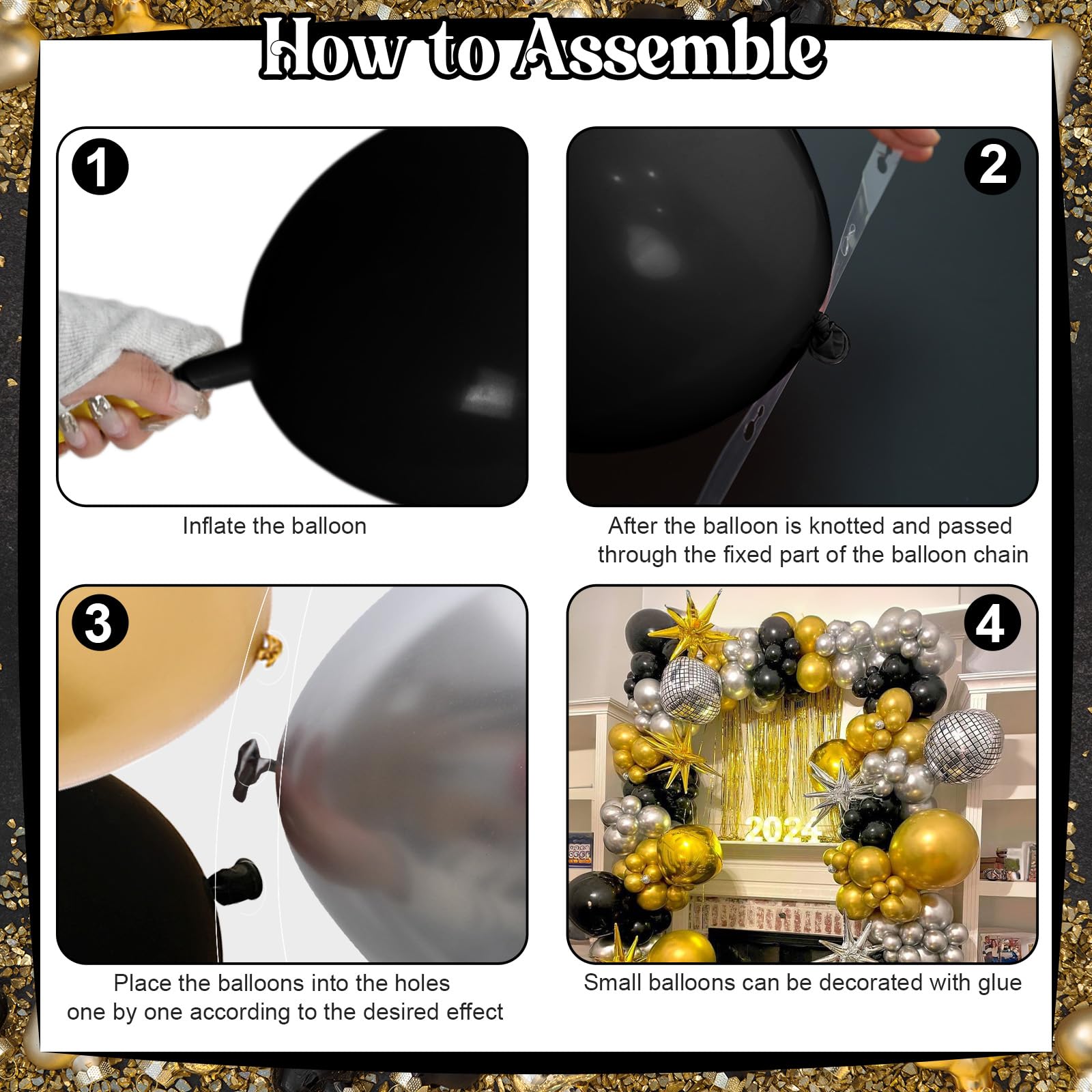 How to Assemble

1

Inflate the balloon

2

After the balloon is knotted and passed through the fixed part of the balloon chain

3

Place the balloons into the holes one by one according to the desired effect

4

2024

Small balloons can be decorated with glue