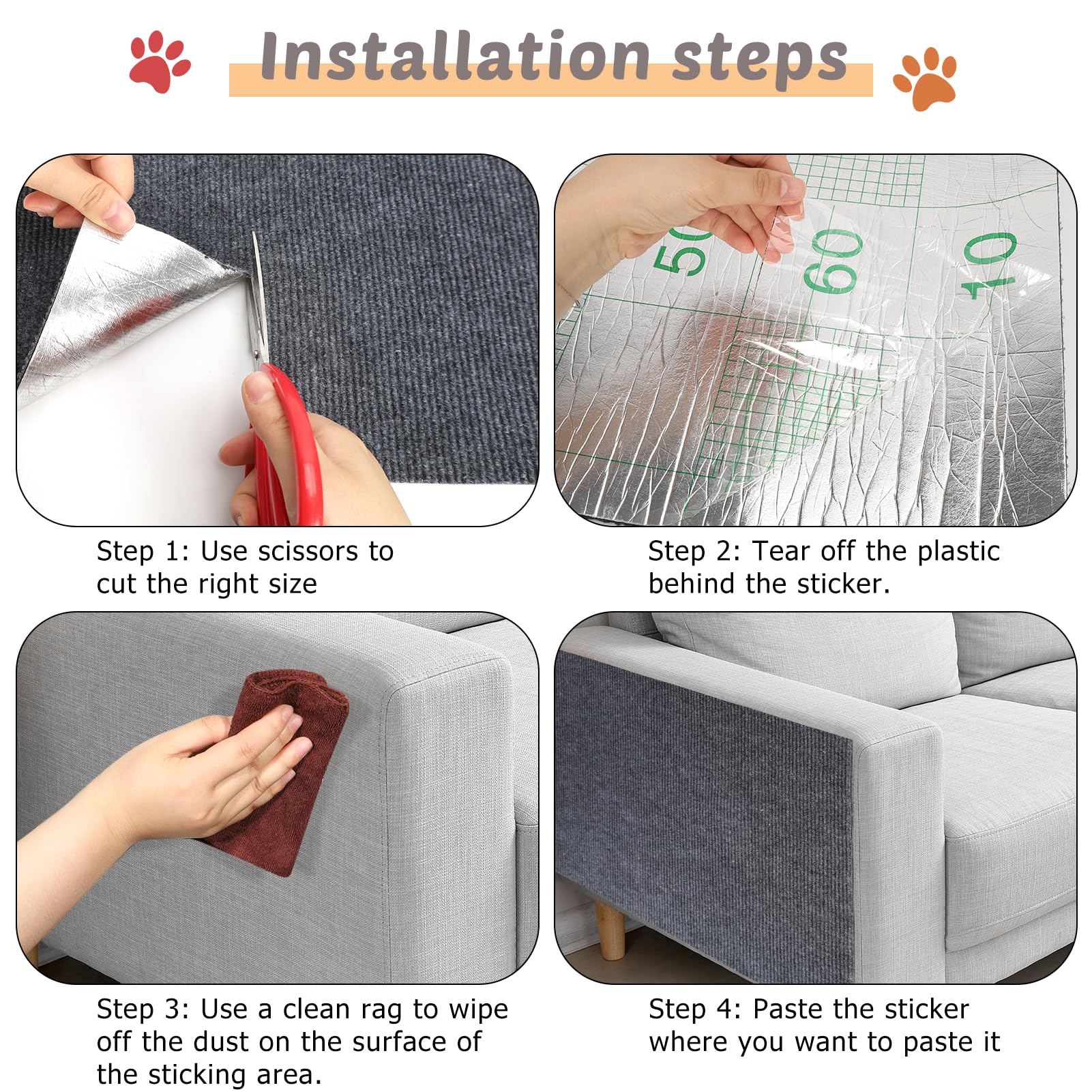 Installation steps

50 60 10

Step 1: Use scissors to cut the right size

Step 2: Tear off the plastic behind the sticker.

Step 3: Use a clean rag to wipe off the dust on the surface of the sticking area.

Step 4: Paste the sticker where you want to paste it