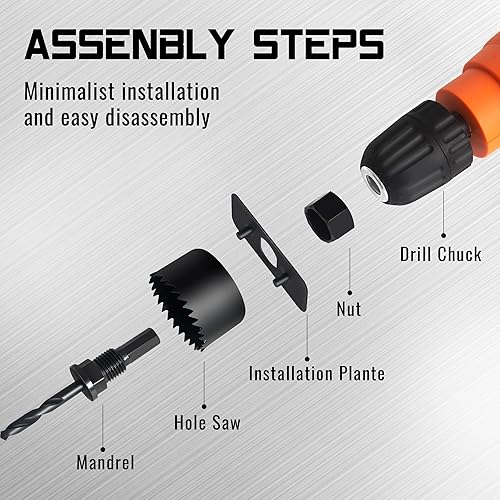 ASSENBLY STEPS

Minimalist installation and easy disassembly

Drill Chuck

Nut

Installation Plante

Hole Saw

Mandrel