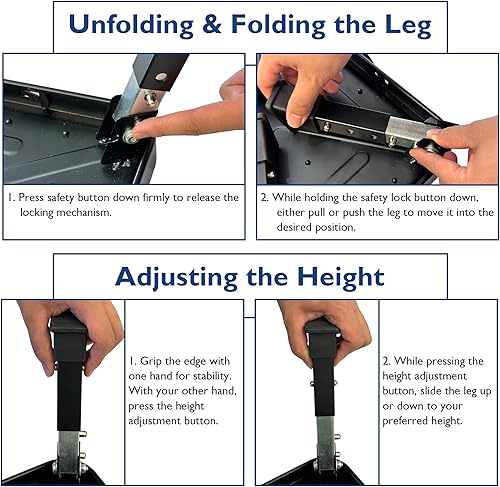 Unfolding & Folding the Leg

1. Press safety button down firmly to release the locking mechanism.

2. While holding the safety lock button down, either pull or push the leg to move it into the desired position.

Adjusting the Height

1. Grip the edge with one hand for stability. With your other hand, press the height adjustment button.

2. While pressing the height adjustment button, slide the leg up or down to your preferred height.