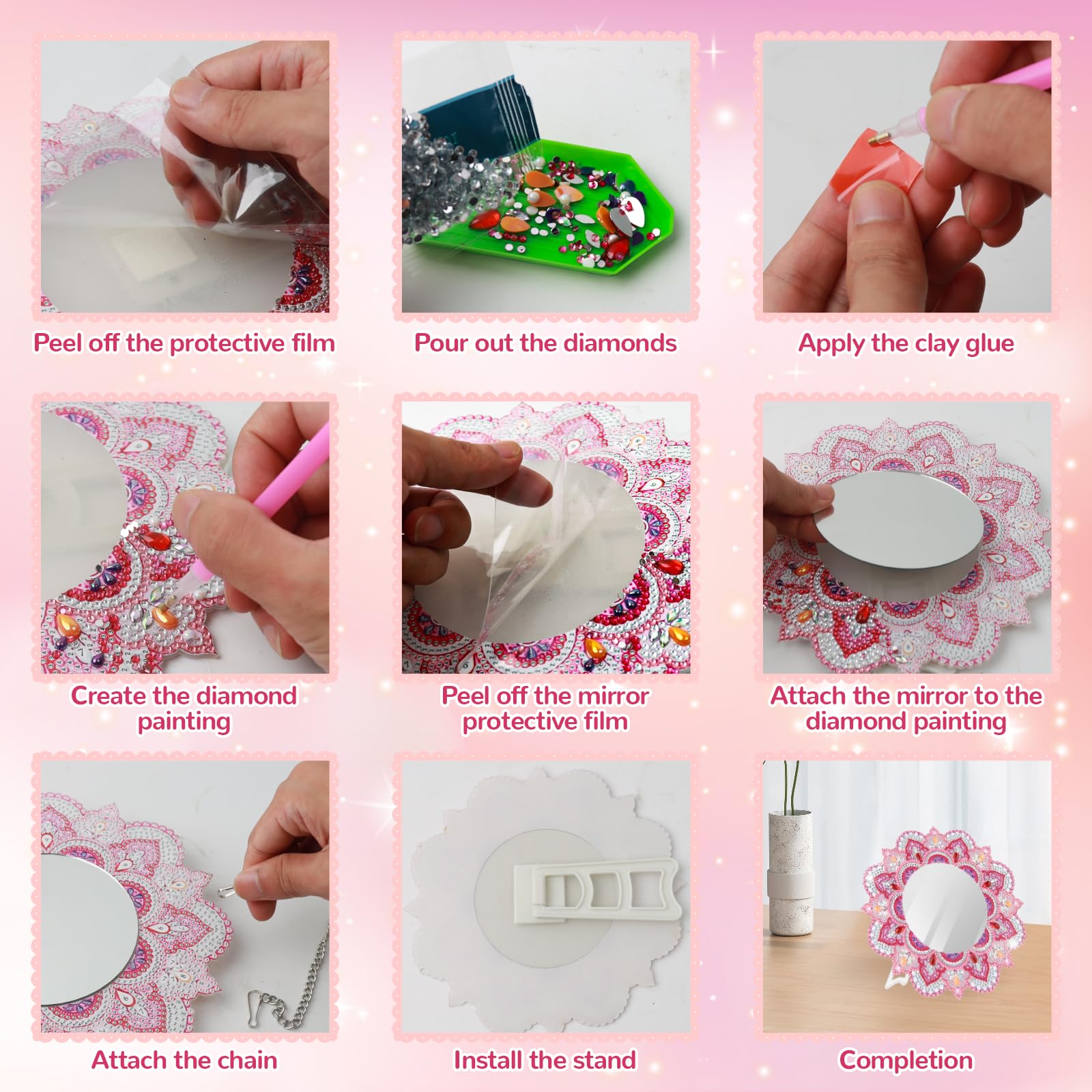 Peel off the protective film

Pour out the diamonds

Apply the clay glue

Create the diamond painting

Peel off the mirror protective film

Attach the mirror to the diamond painting

Attach the chain

Install the stand

Completion