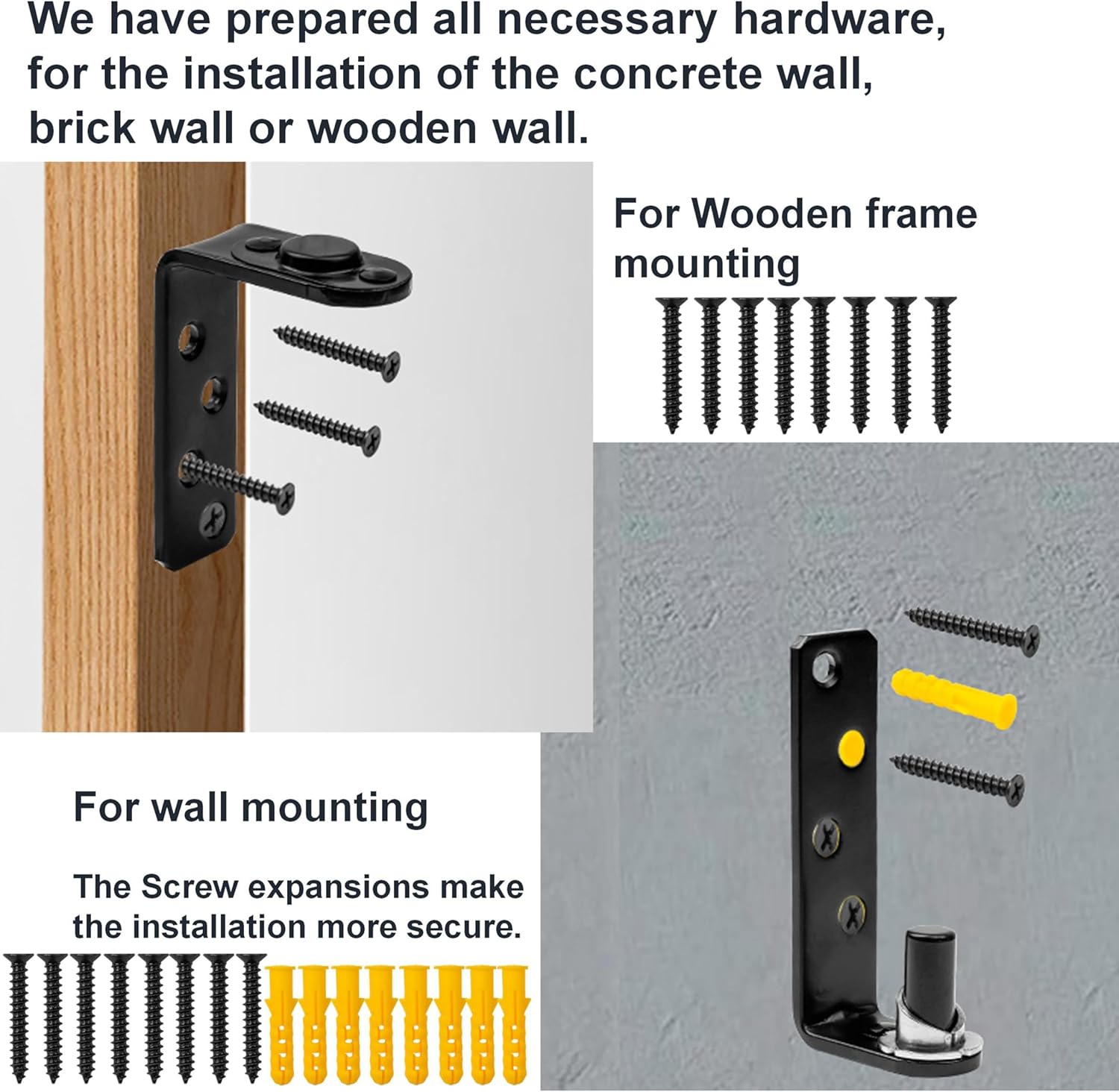 We have prepared all necessary hardware, for the installation of the concrete wall, brick wall or wooden wall.

For Wooden frame mounting

For wall mounting

The Screw expansions make the installation more secure.