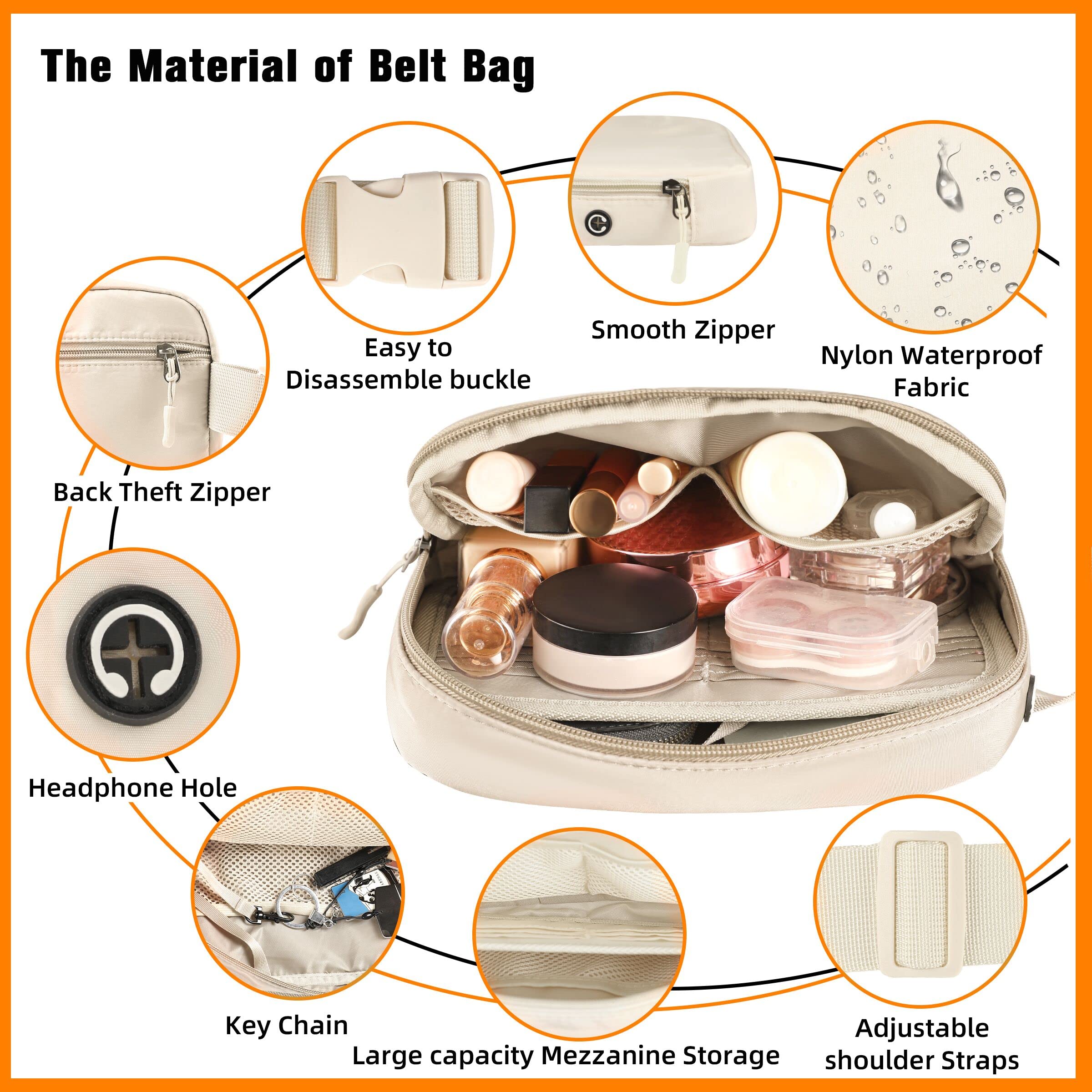 The Material of Belt Bag

Easy to Disassemble buckle

Smooth Zipper

Nylon Waterproof Fabric

Back Theft Zipper

Headphone Hole

Key Chain

Large capacity Mezzanine Storage

Adjustable shoulder Straps