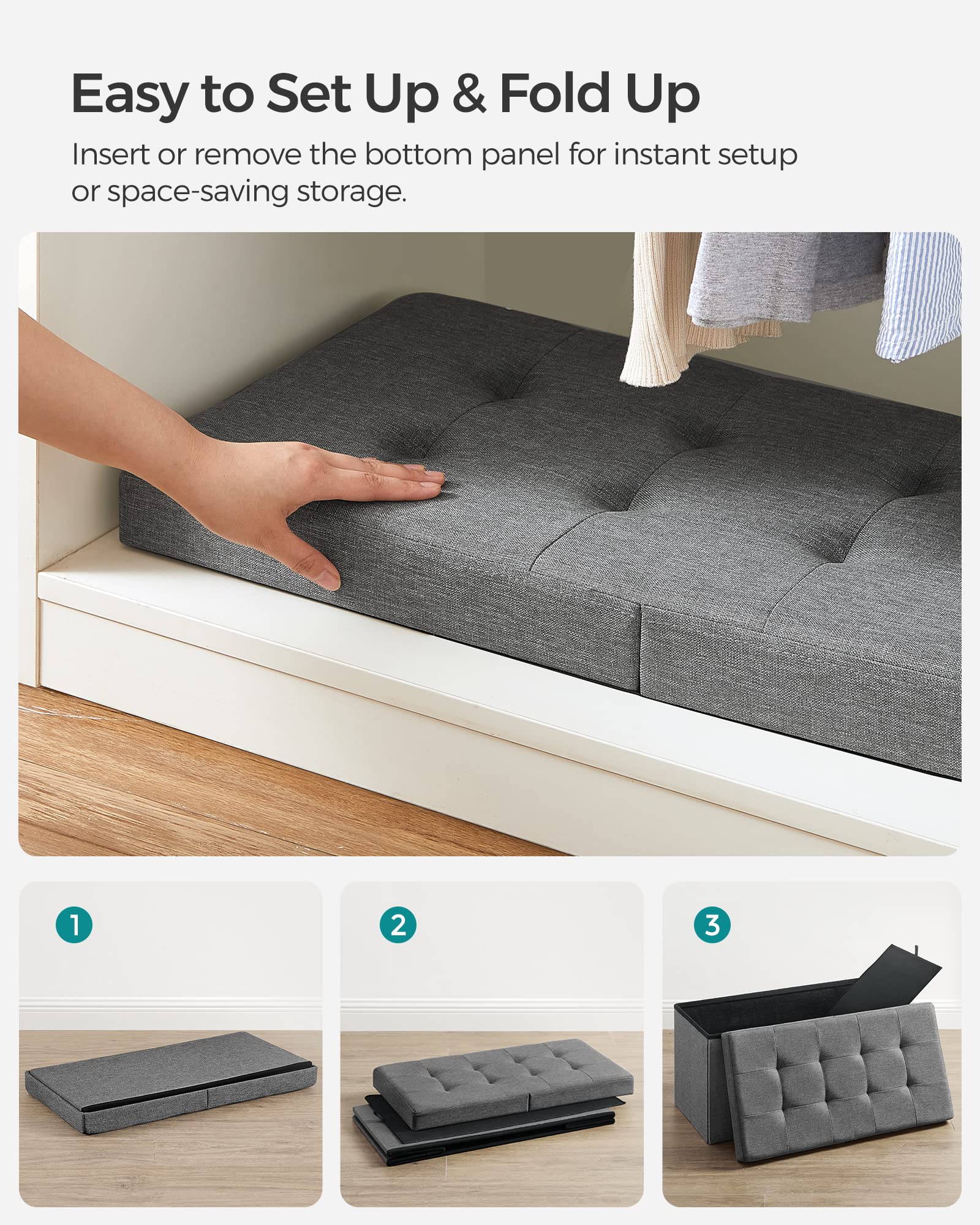 Easy to Set Up & Fold Up

Insert or remove the bottom panel for instant setup or space-saving storage.

1

2

3