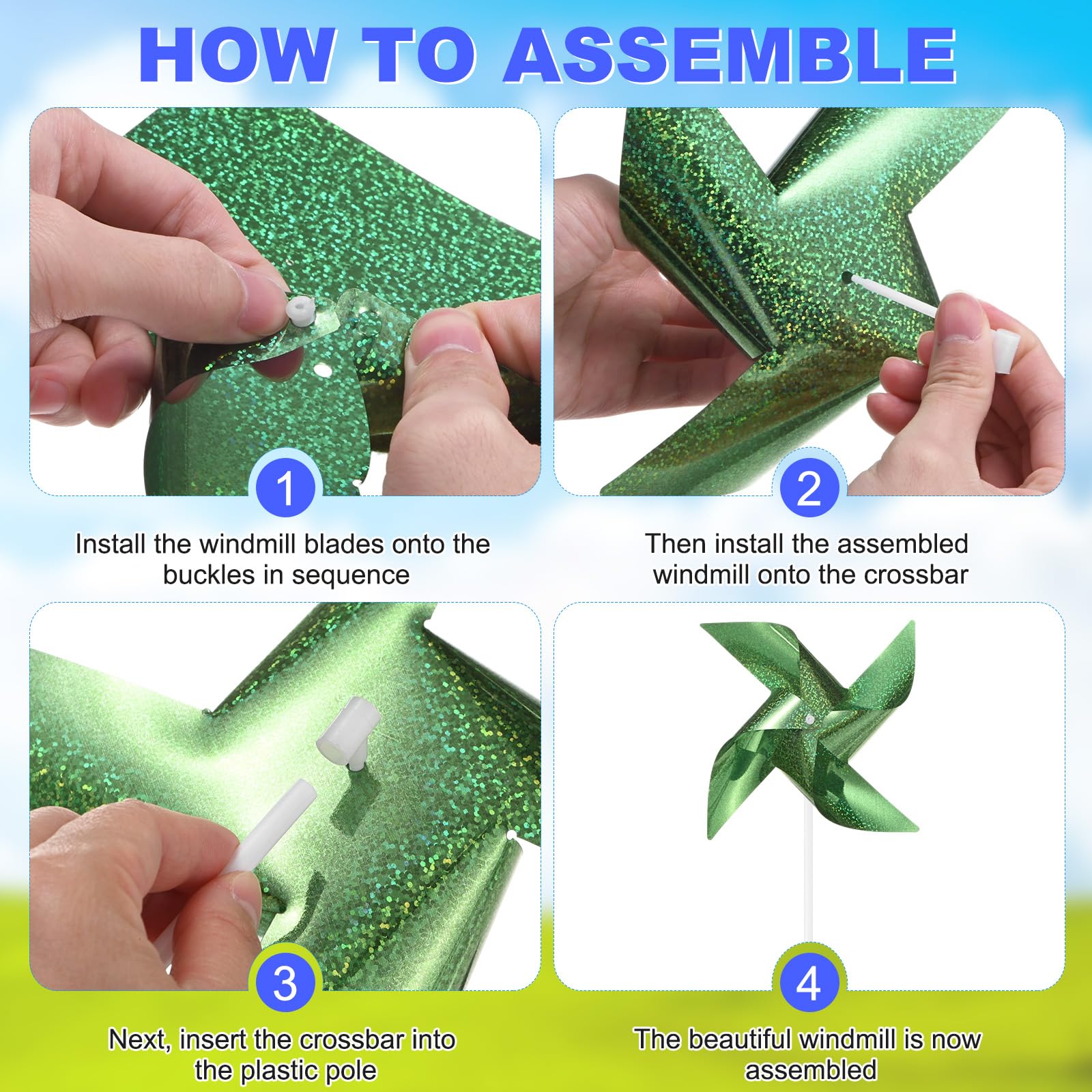 HOW TO ASSEMBLE

1

Install the windmill blades onto the buckles in sequence

2

Then install the assembled windmill onto the crossbar

3

Next, insert the crossbar into the plastic pole

4

The beautiful windmill is now assembled