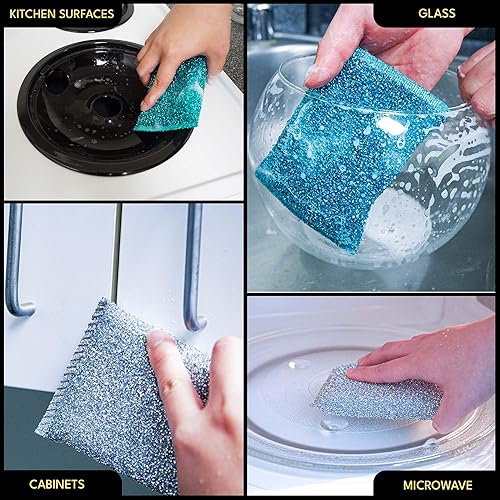 KITCHEN SURFACES

GLASS

CABINETS

MICROWAVE