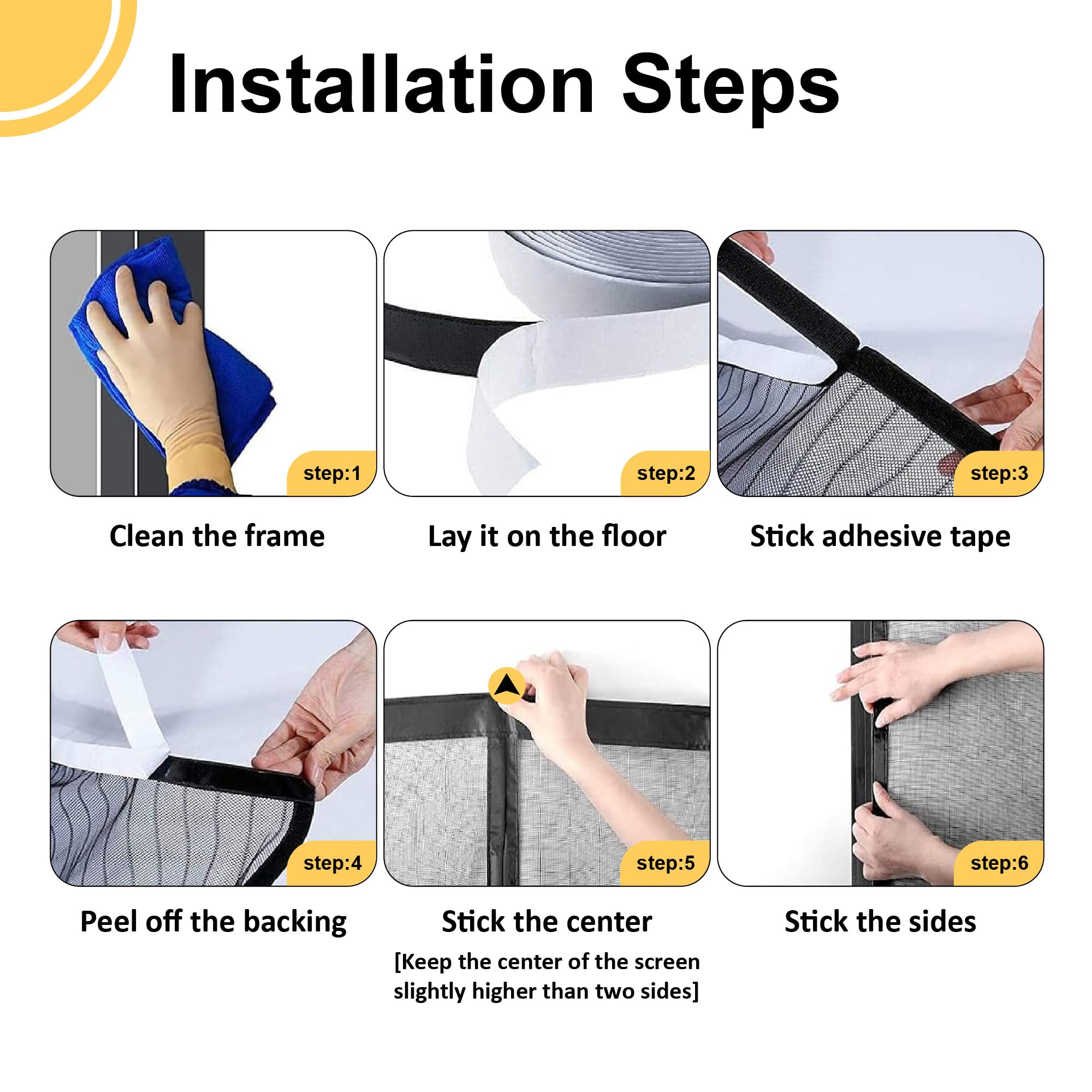 Installation Steps

step:1

Clean the frame

step:2

Lay it on the floor

step:3

Stick adhesive tape

step:4

Peel off the backing

step:5

Stick the center

[Keep the center of the screen slightly higher than two sides]

step:6

Stick the sides