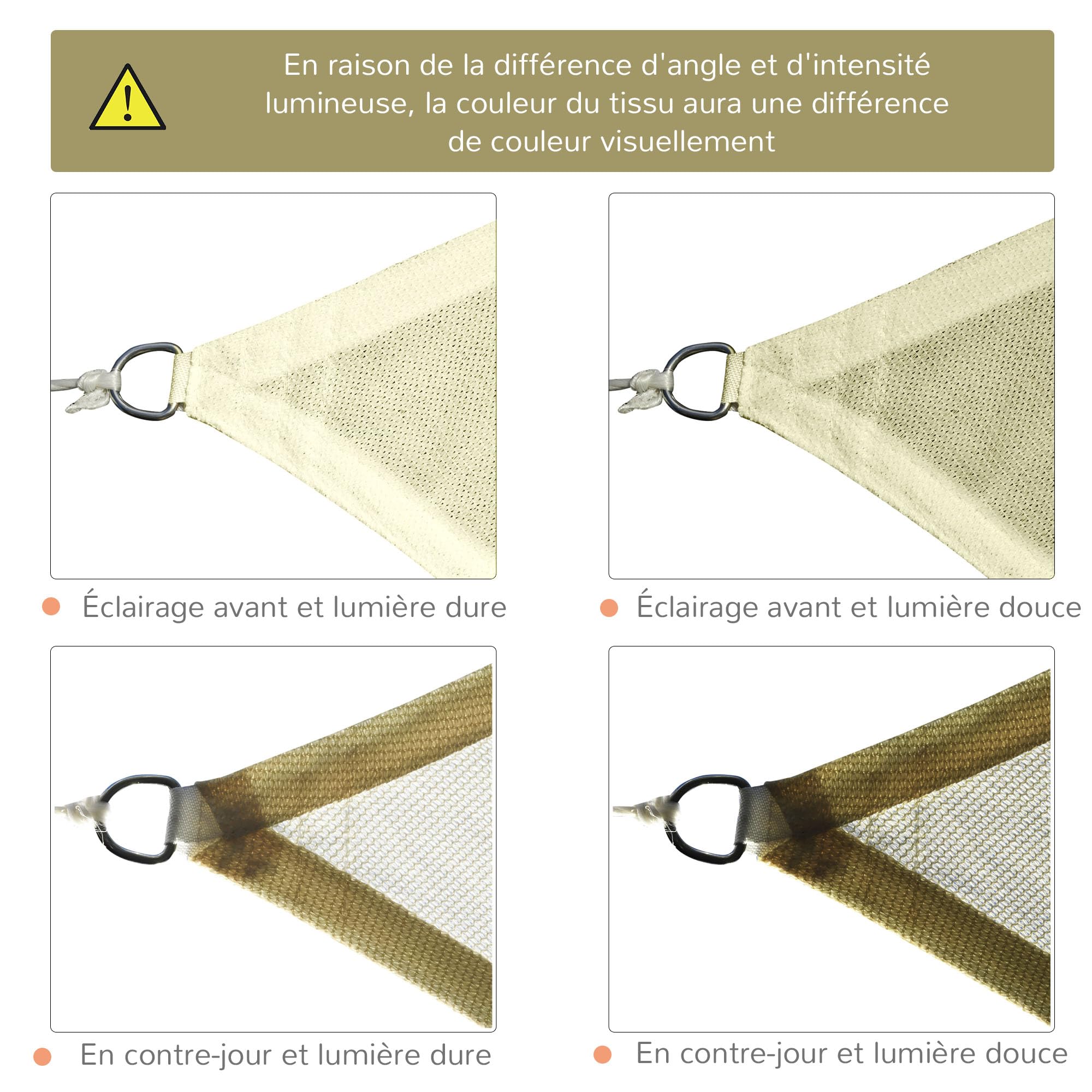 En raison de la différence d'angle et d'intensité lumineuse, la couleur du tissu aura une différence de couleur visuellement

Éclairage avant et lumière dure

Éclairage avant et lumière douce

En contre-jour et lumière dure

En contre-jour et lumière douce