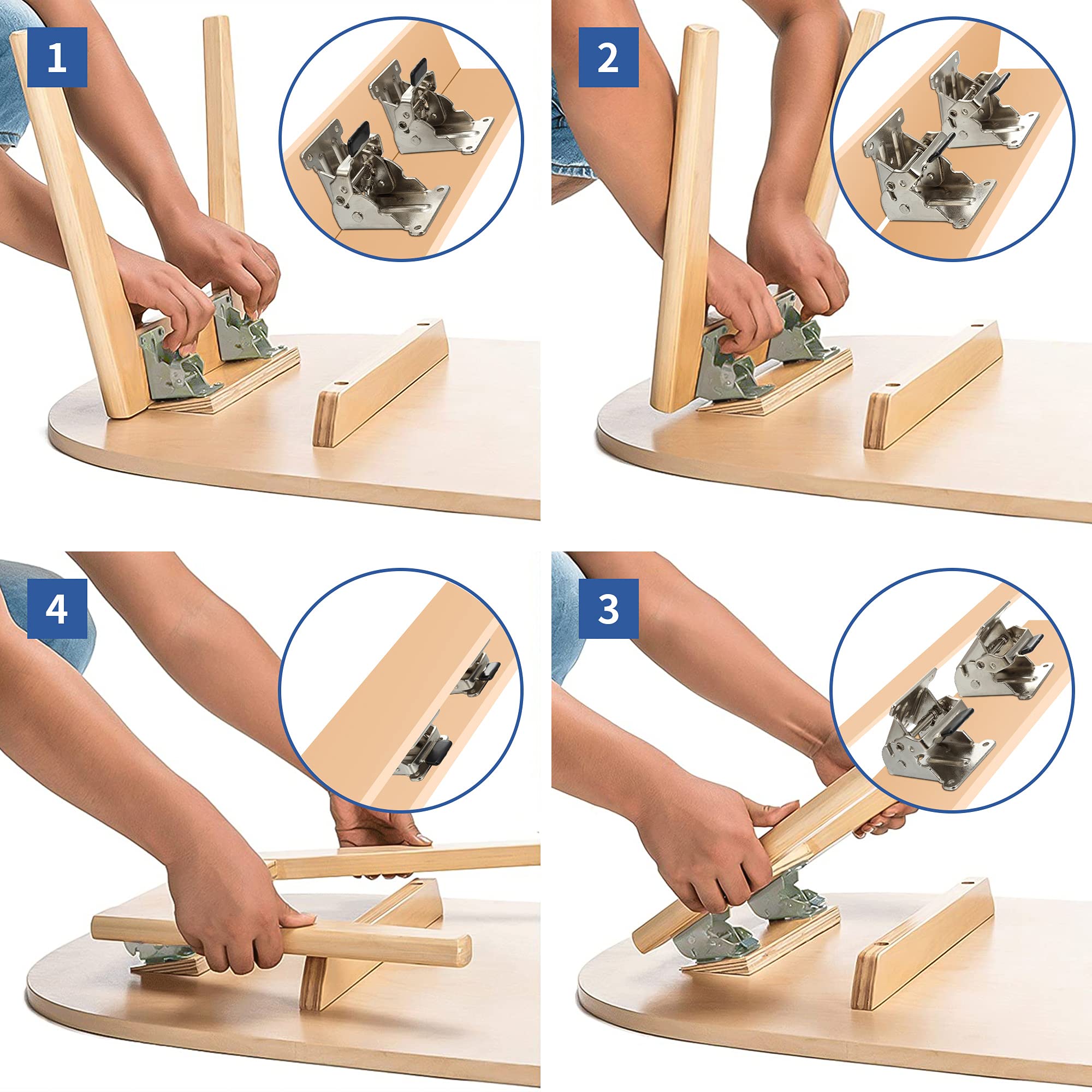 1

2

4

3