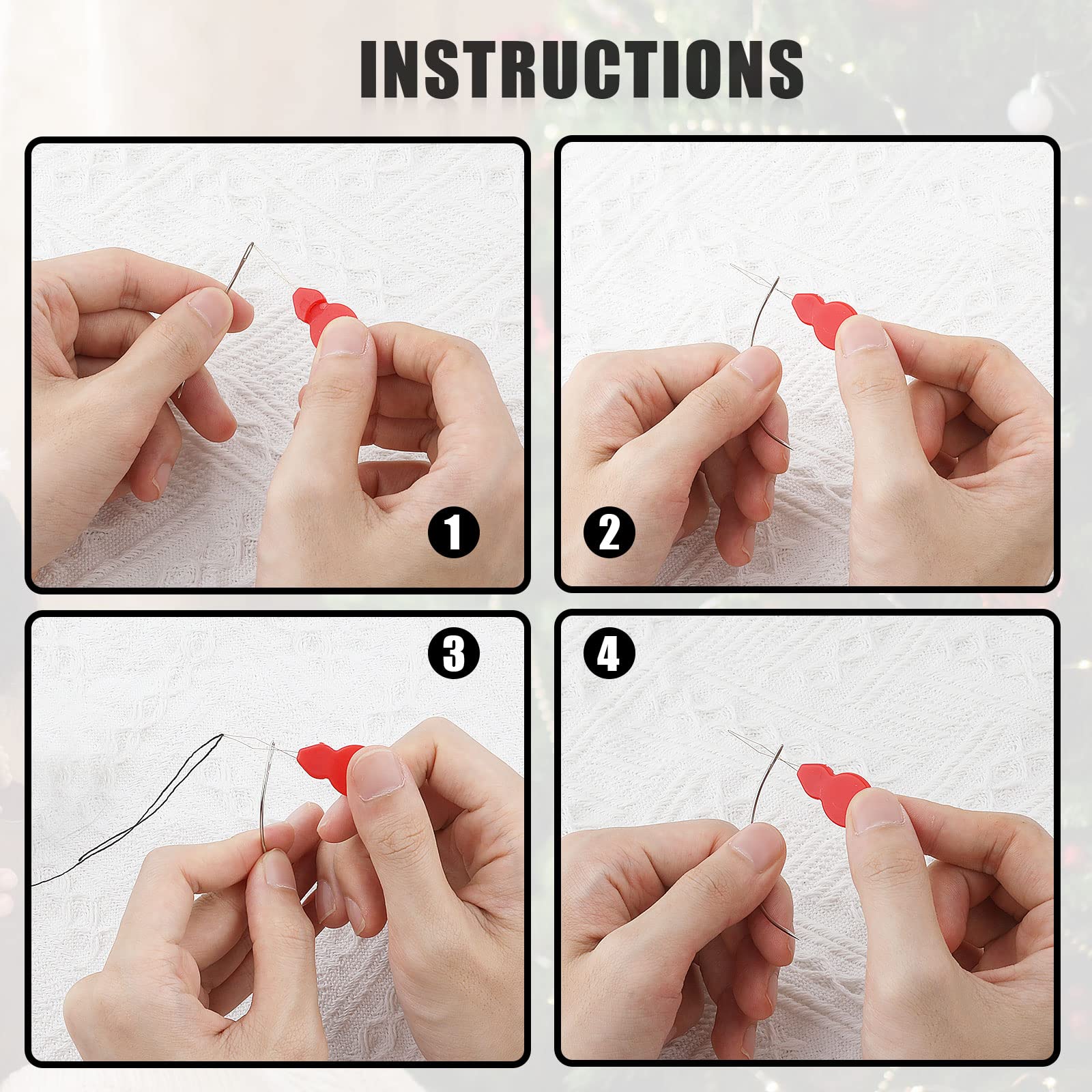 INSTRUCTIONS

1

2

3

4