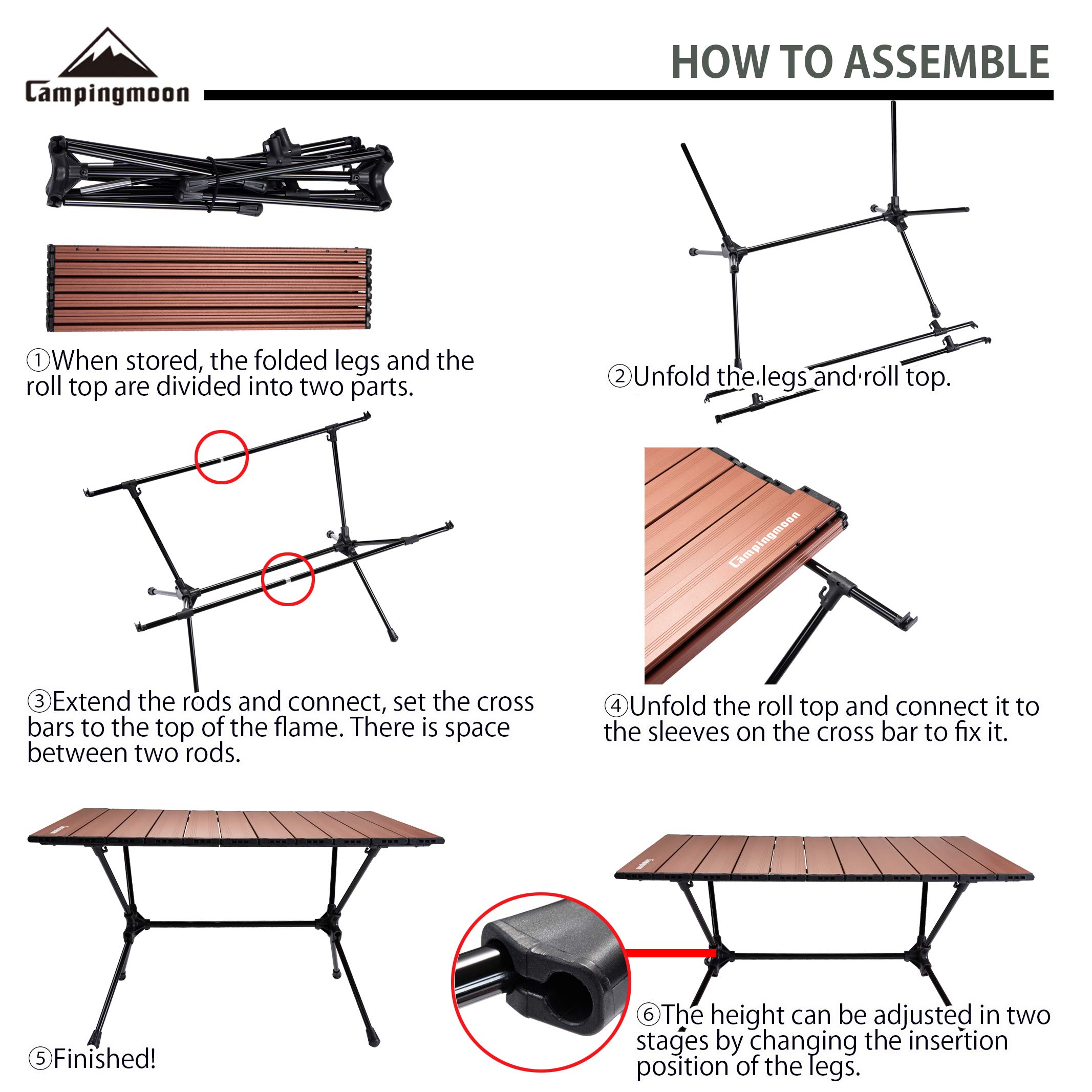 Campingmoon

HOW TO ASSEMBLE

①When stored, the folded legs and the roll top are divided into two parts.

②Unfold the legs and roll top.

③Extend the rods and connect, set the cross bars to the top of the flame. There is space between two rods.

Campingmoon

④Unfold the roll top and connect it to the sleeves on the cross bar to fix it.

⑤Finished!

⑥The height can be adjusted in two stages by changing the insertion position of the legs.