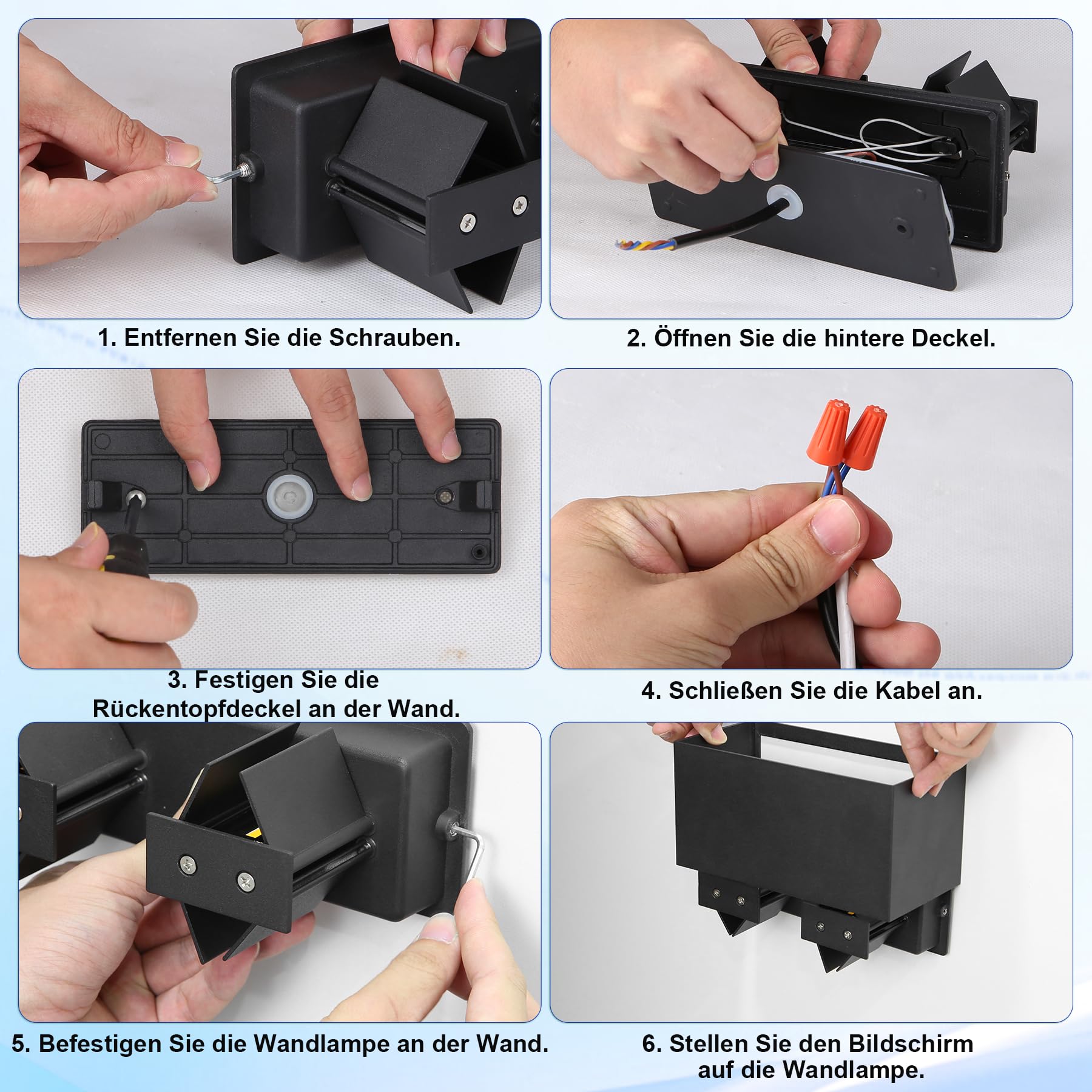 1. Entfernen Sie die Schrauben.

2. Öffnen Sie die hintere Deckel.

3. Festigen Sie die Rückentopfdeckel an der Wand.

4. Schließen Sie die Kabel an.

5. Befestigen Sie die Wandlampe an der Wand.

6. Stellen Sie den Bildschirm auf die Wandlampe.