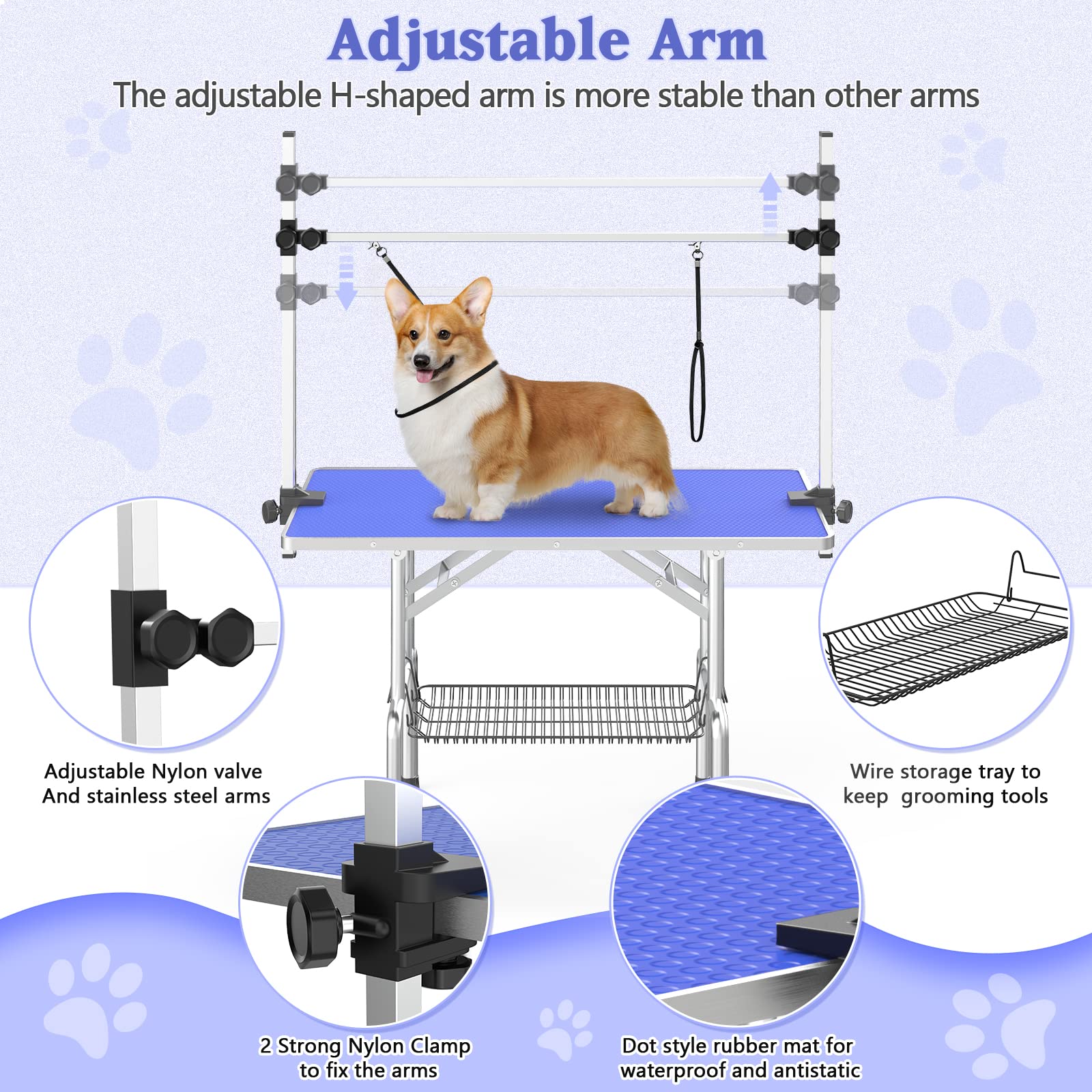 Adjustable Arm

The adjustable H-shaped arm is more stable than other arms

Adjustable Nylon valve
And stainless steel arms

Wire storage tray to
keep grooming tools

2 Strong Nylon Clamp
to fix the arms

Dot style rubber mat for
waterproof and antistatic