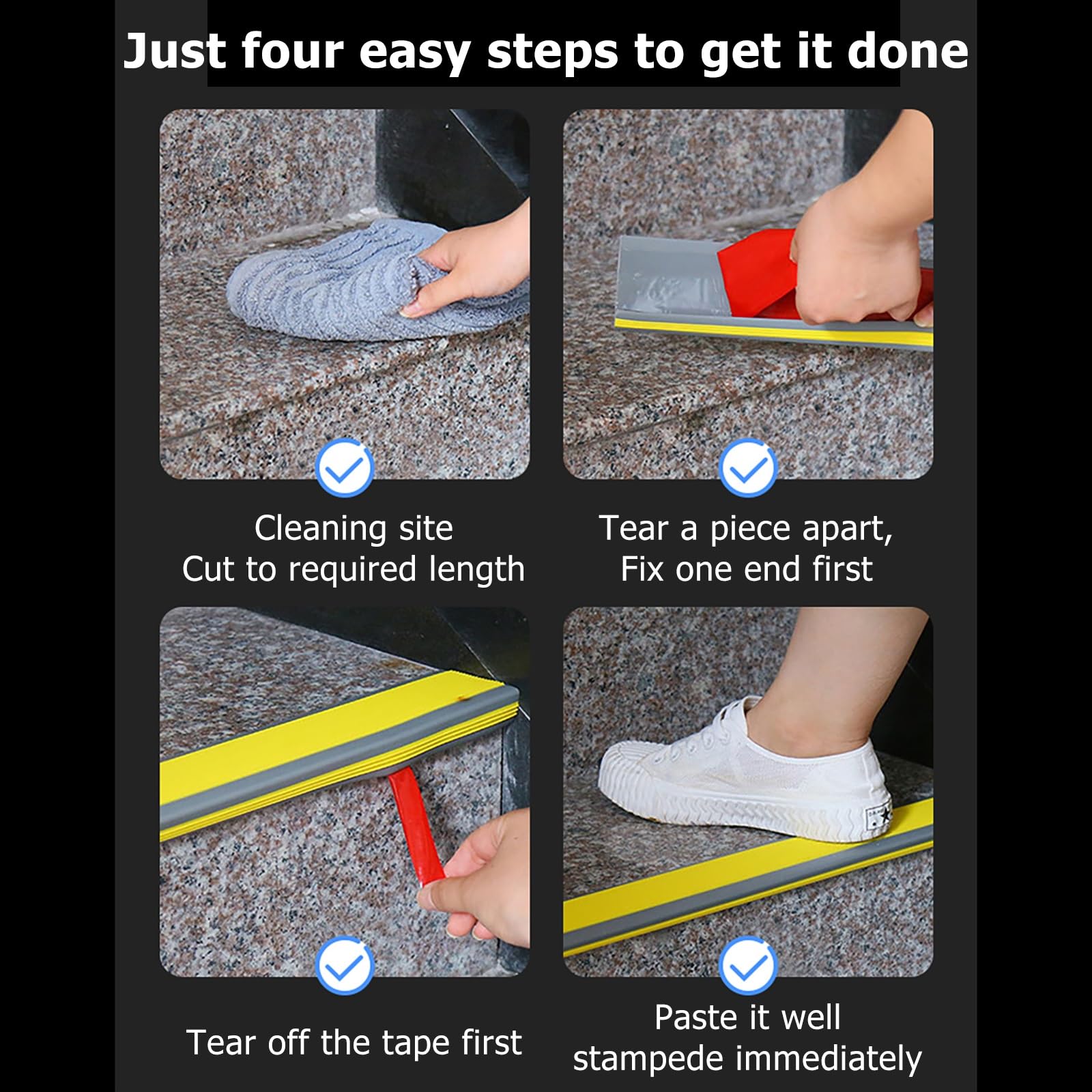 Just four easy steps to get it done

Cleaning site
Cut to required length

Tear a piece apart,
Fix one end first

Tear off the tape first

Paste it well
stampede immediately