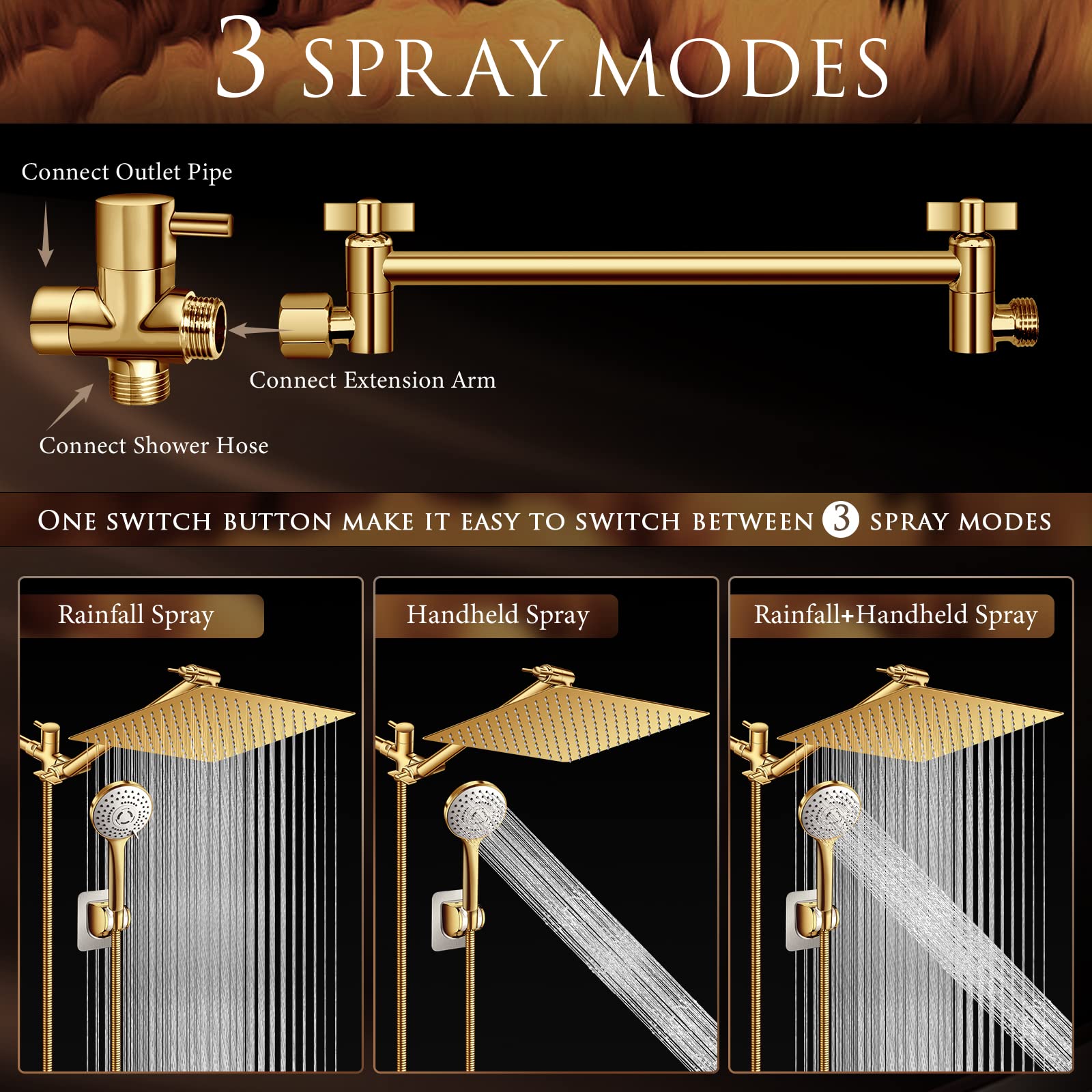 3 SPRAY MODES

Connect Outlet Pipe

Connect Extension Arm

Connect Shower Hose

ONE SWITCH BUTTON MAKE IT EASY TO SWITCH BETWEEN 3 SPRAY MODES

Rainfall Spray

Handheld Spray

Rainfall+Handheld Spray