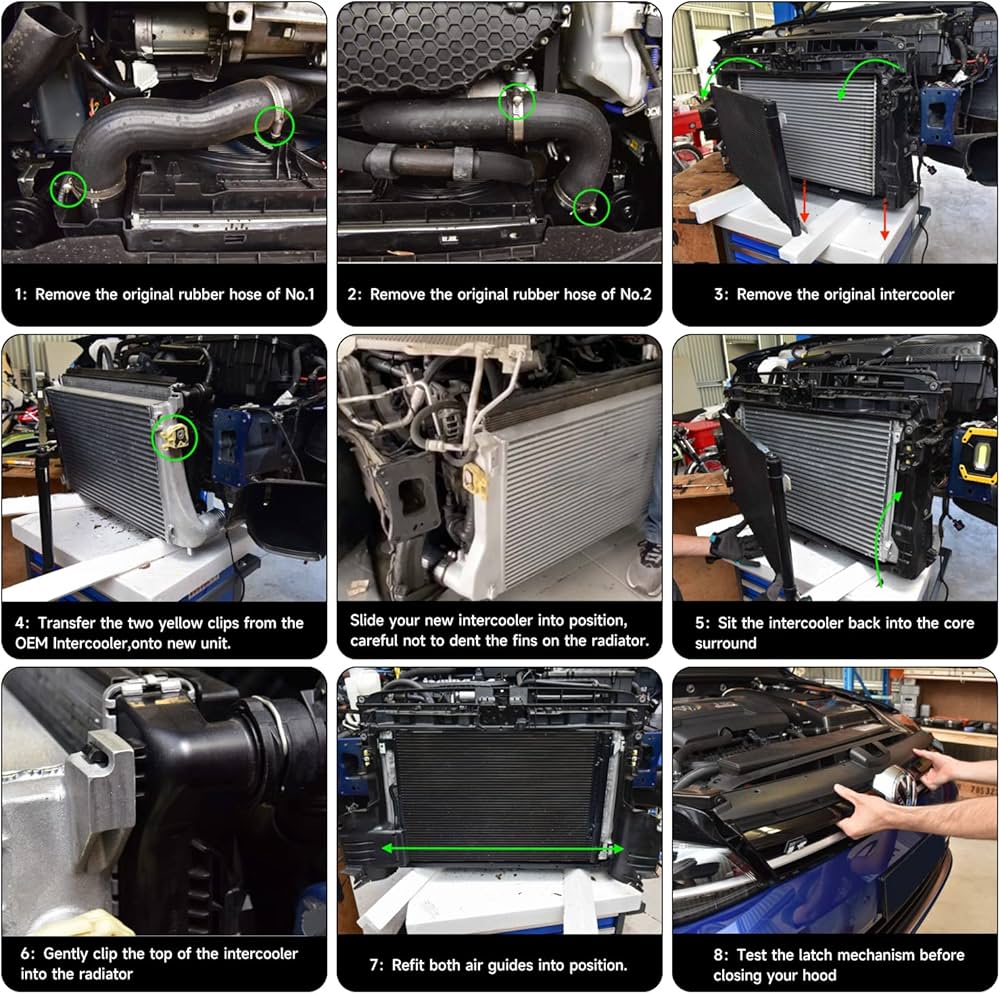 1: Remove the original rubber hose of No.1

2: Remove the original rubber hose of No.2

3: Remove the original intercooler

4: Transfer the two yellow clips from the OEM Intercooler,onto new unit.

Slide your new intercooler into position, careful not to dent the fins on the radiator.

5: Sit the intercooler back into the core surround

6: Gently clip the top of the intercooler into the radiator

7: Refit both air guides into position.

8: Test the latch mechanism before closing your hood