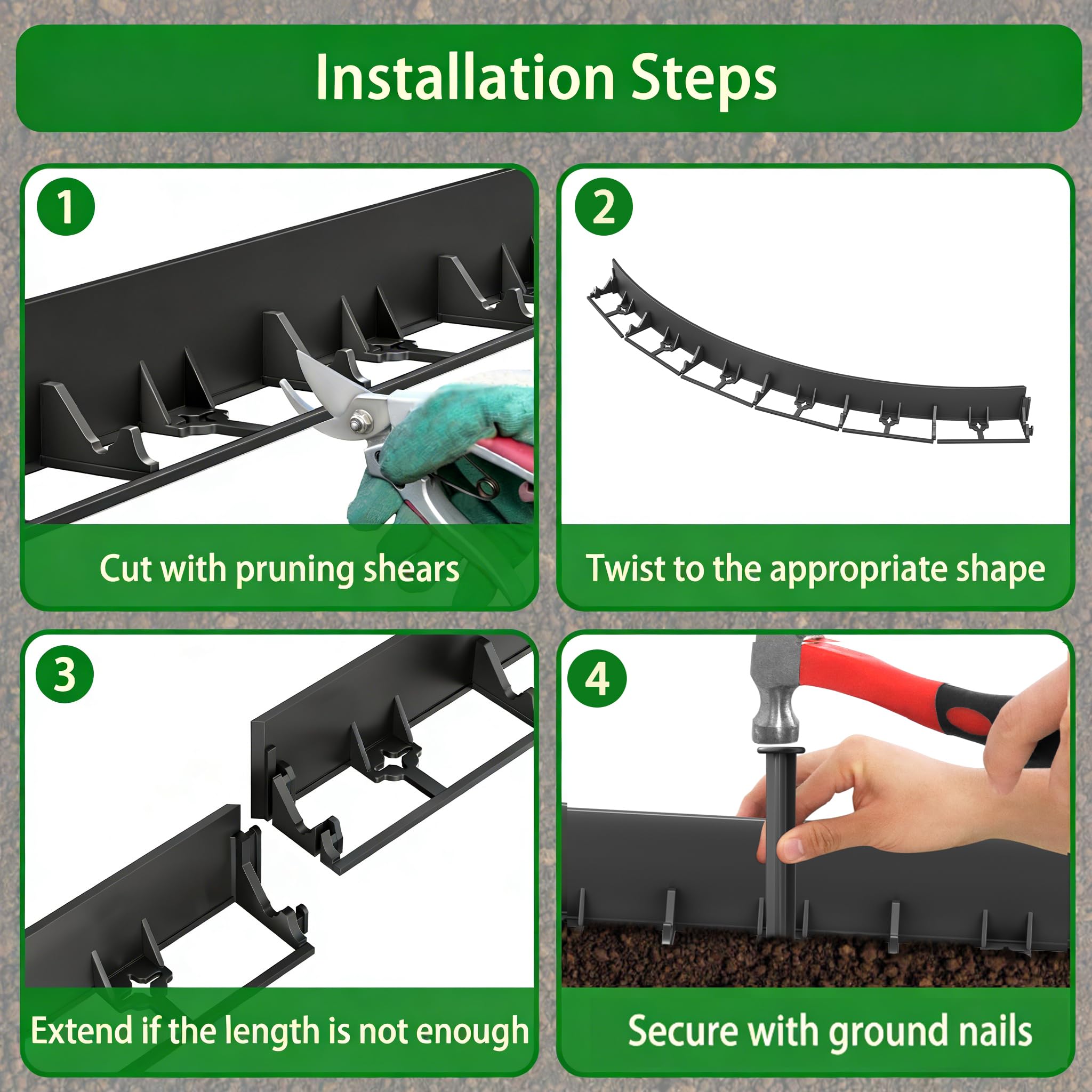 Installation Steps

1

Cut with pruning shears

2

Twist to the appropriate shape

3

Extend if the length is not enough

4

Secure with ground nails