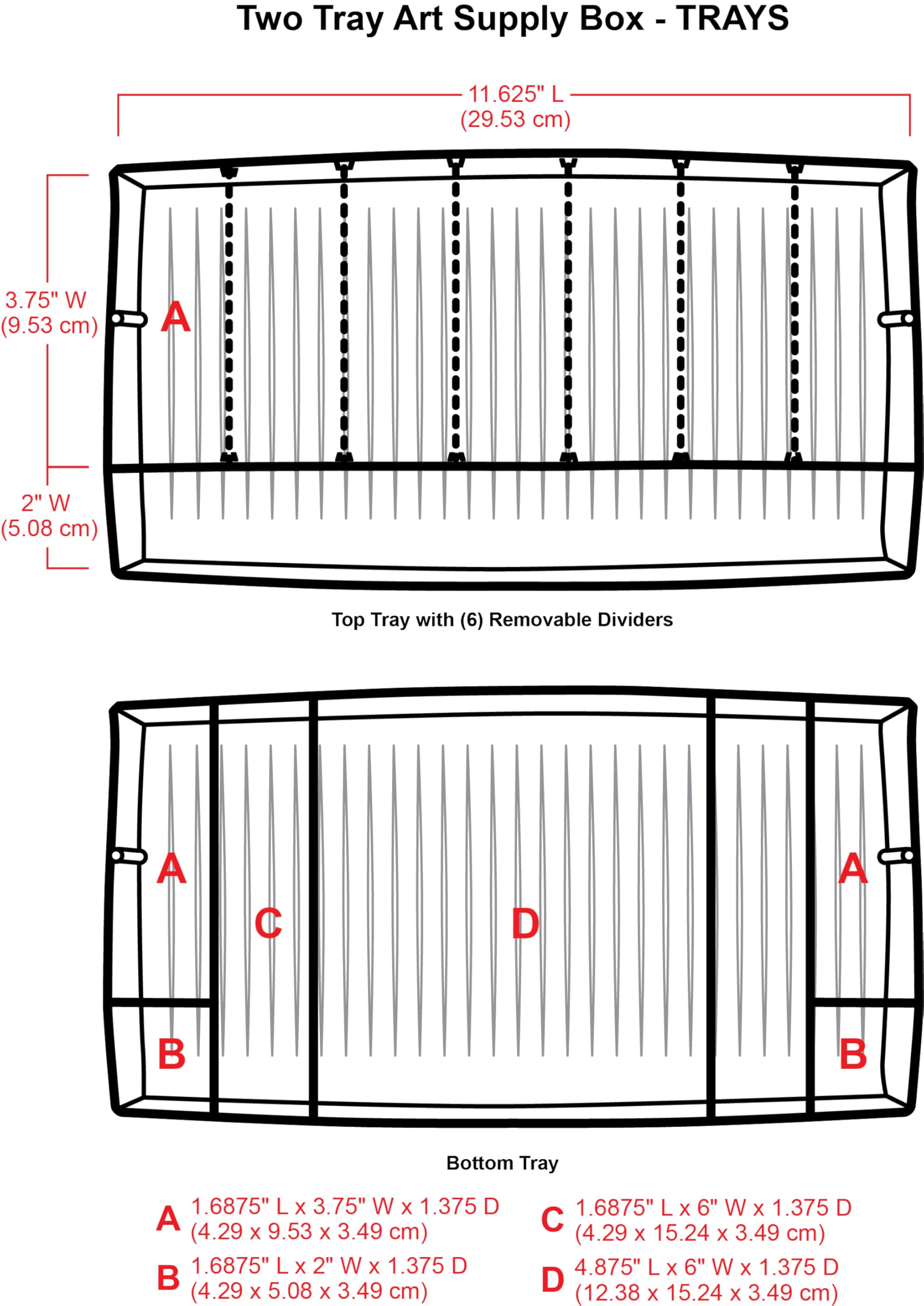 Two Tray Art Supply Box - TRAYS

11.625" L
(29.53 cm)

3.75" W
(9.53 cm)

2" W
(5.08 cm)

A

Top Tray with (6) Removable Dividers

A

C

D

A

B

B

Bottom Tray

A 1.6875" L x 3.75" W x 1.375 D
(4.29 x 9.53 x 3.49 cm)

B 1.6875" L x 2" W x 1.375 D
(4.29 x 5.08 x 3.49 cm)

C 1.6875" L x 6" W x 1.375 D
(4.29 x 15.24 x 3.49 cm)

D 4.875" L x 6" W x 1.375 D
(12.38 x 15.24 x 3.49 cm)